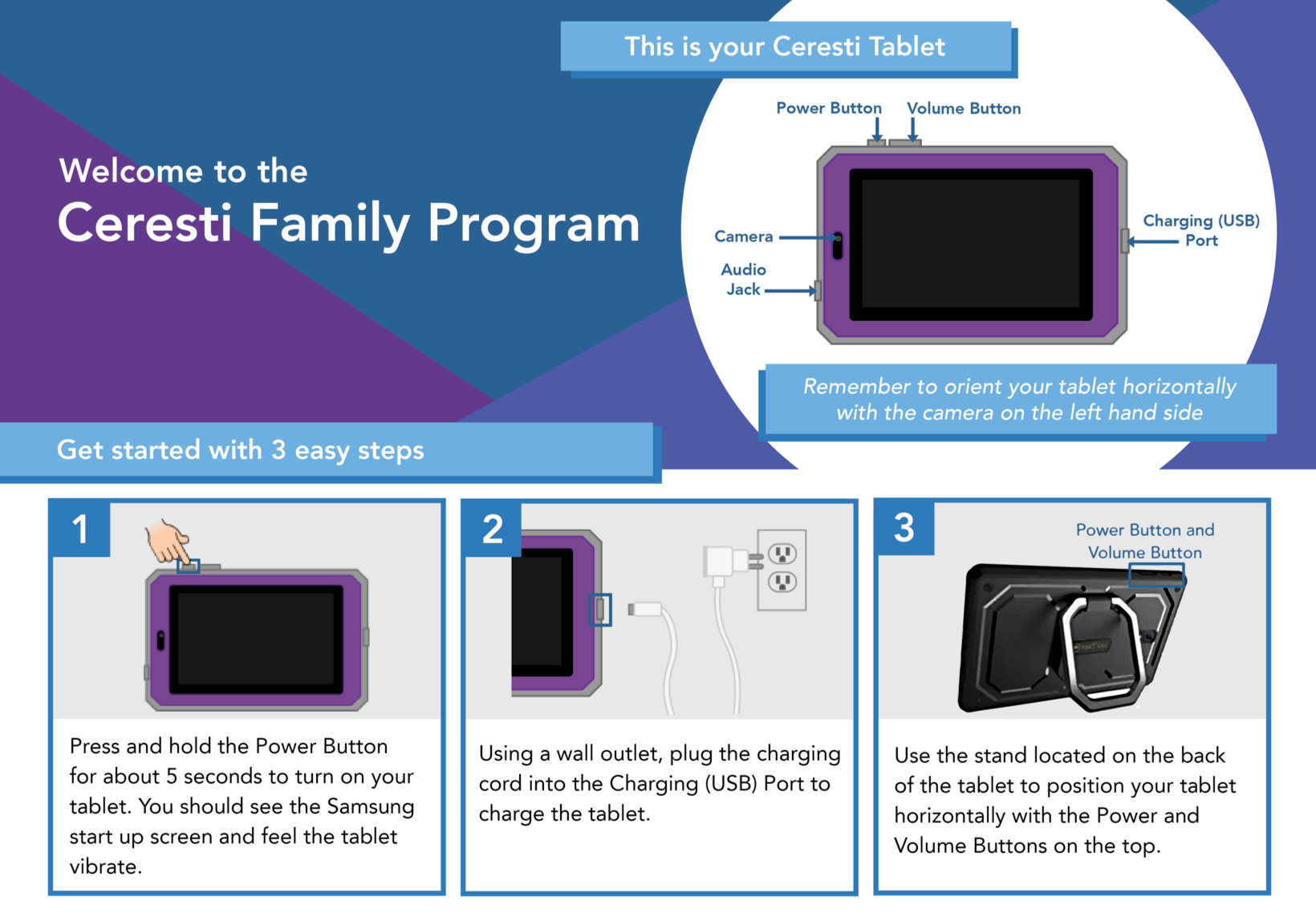 Welcome to the
Ceresti Family Program

This is your Ceresti Tablet

Power Button
Volume Button
Camera
Audio Jack
Charging (USB) Port

Remember to orient your tablet horizontally with the camera on the left hand side

Get started with 3 easy steps

1

Press and hold the Power Button for about 5 seconds to turn on your tablet. You should see the Samsung start up screen and feel the tablet vibrate.

2

Using a wall outlet, plug the charging cord into the Charging (USB) Port to charge the tablet.

3

Power Button and Volume Button

Use the stand located on the back of the tablet to position your tablet horizontally with the Power and Volume Buttons on the top.