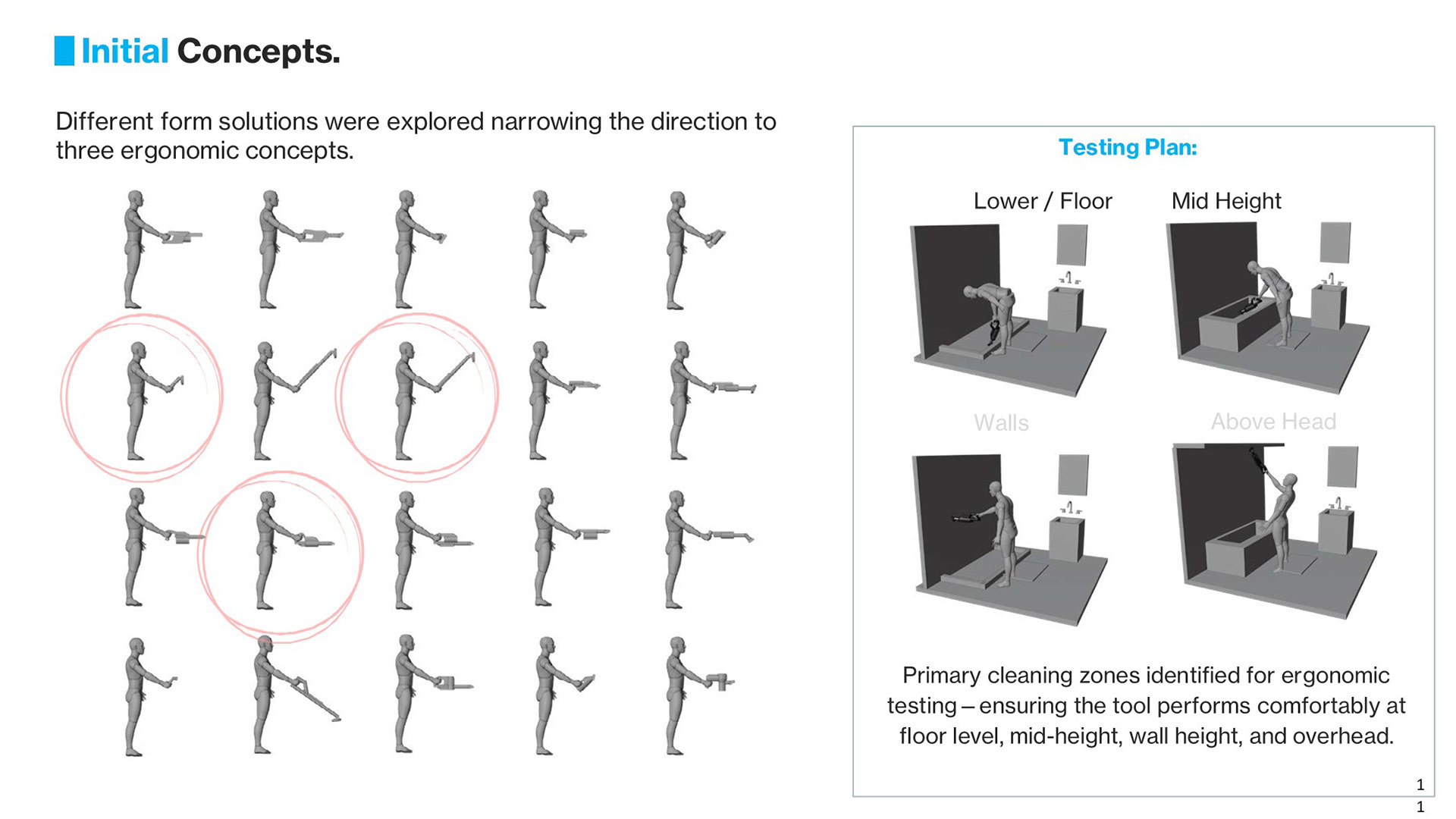 Initial Concepts.

Different form solutions were explored narrowing the direction to three ergonomic concepts.

Testing Plan:

Lower / Floor

Mid Height

Walls

Above Head

Primary cleaning zones identified for ergonomic testing – ensuring the tool performs comfortably at floor level, mid-height, wall height, and overhead.

1
1