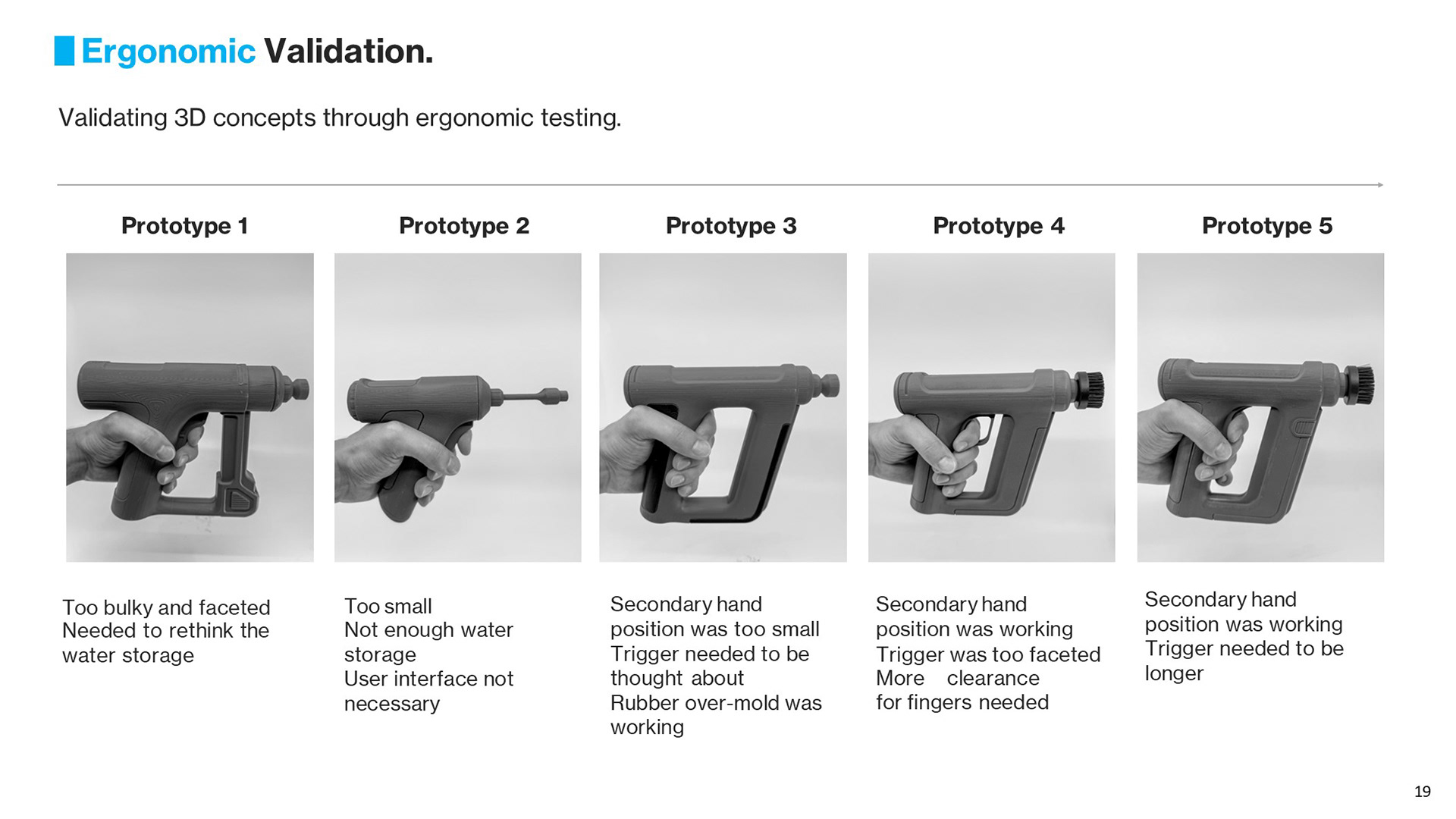 Ergonomic Validation.

Validating 3D concepts through ergonomic testing.

Prototype 1

Too bulky and faceted
Needed to rethink the water storage

Prototype 2

Too small
Not enough water storage
User interface not necessary

Prototype 3

Secondary hand position was too small
Trigger needed to be thought about
Rubber over-mold was working

Prototype 4

Secondary hand position was working
Trigger was too faceted
More clearance for fingers needed

Prototype 5

Secondary hand position was working
Trigger needed to be longer

19