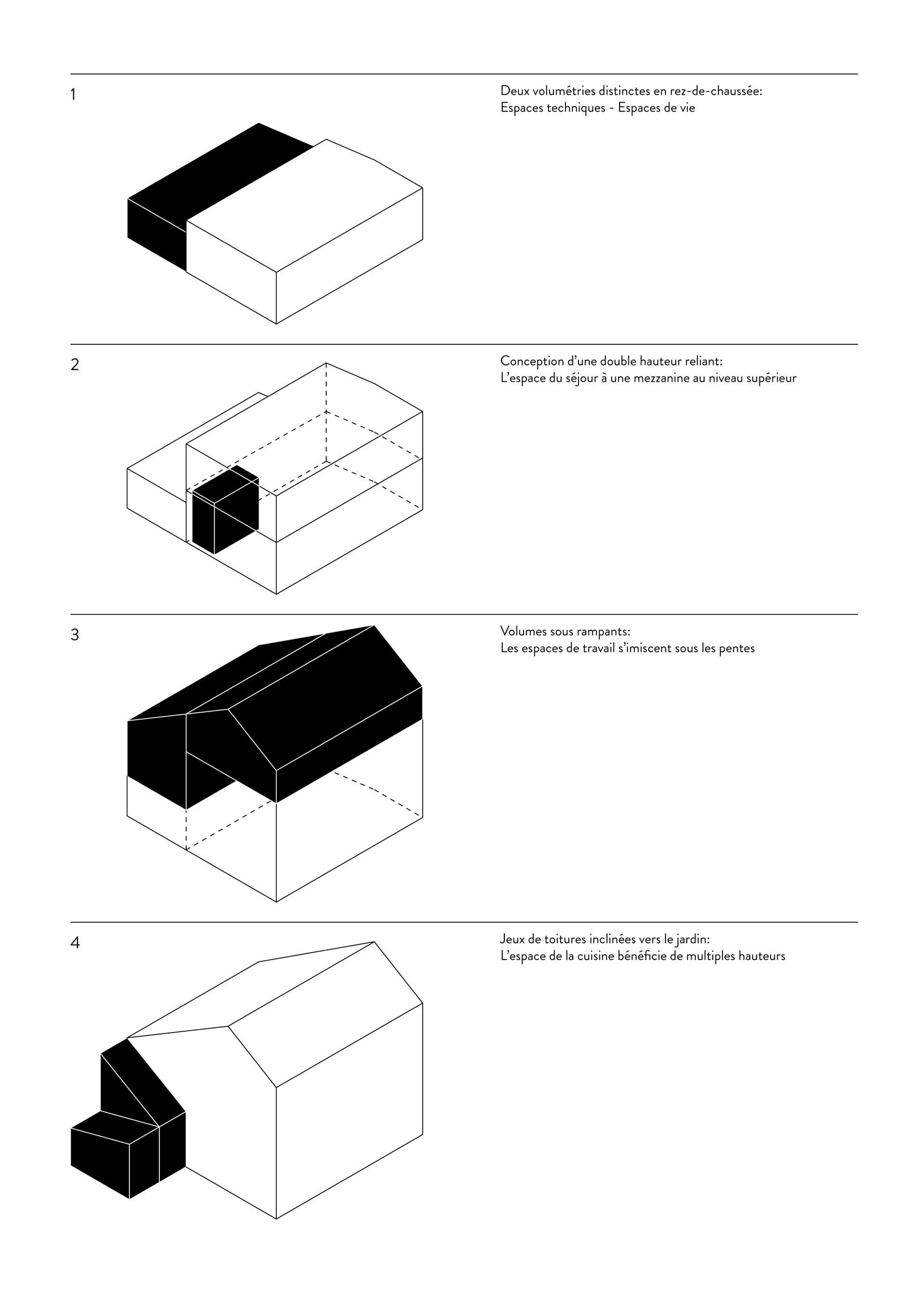 1

Deux volumétries distinctes en rez-de-chaussée:
Espaces techniques - Espaces de vie

2

Conception d'une double hauteur reliant:
L'espace du séjour à une mezzanine au niveau supérieur

3

Volumes sous rampants:
Les espaces de travail s'imiscent sous les pentes

4

Jeux de toitures inclinées vers le jardin:
L'espace de la cuisine bénéficie de multiples hauteurs