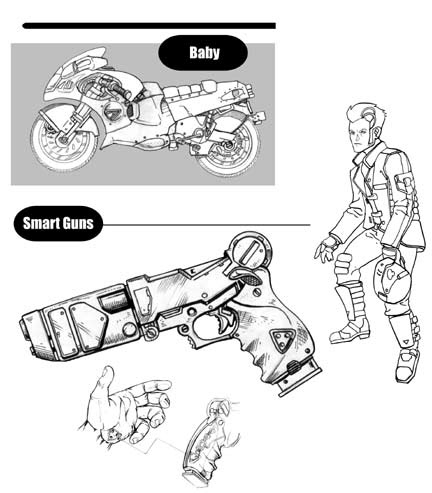 Baby

Smart Guns