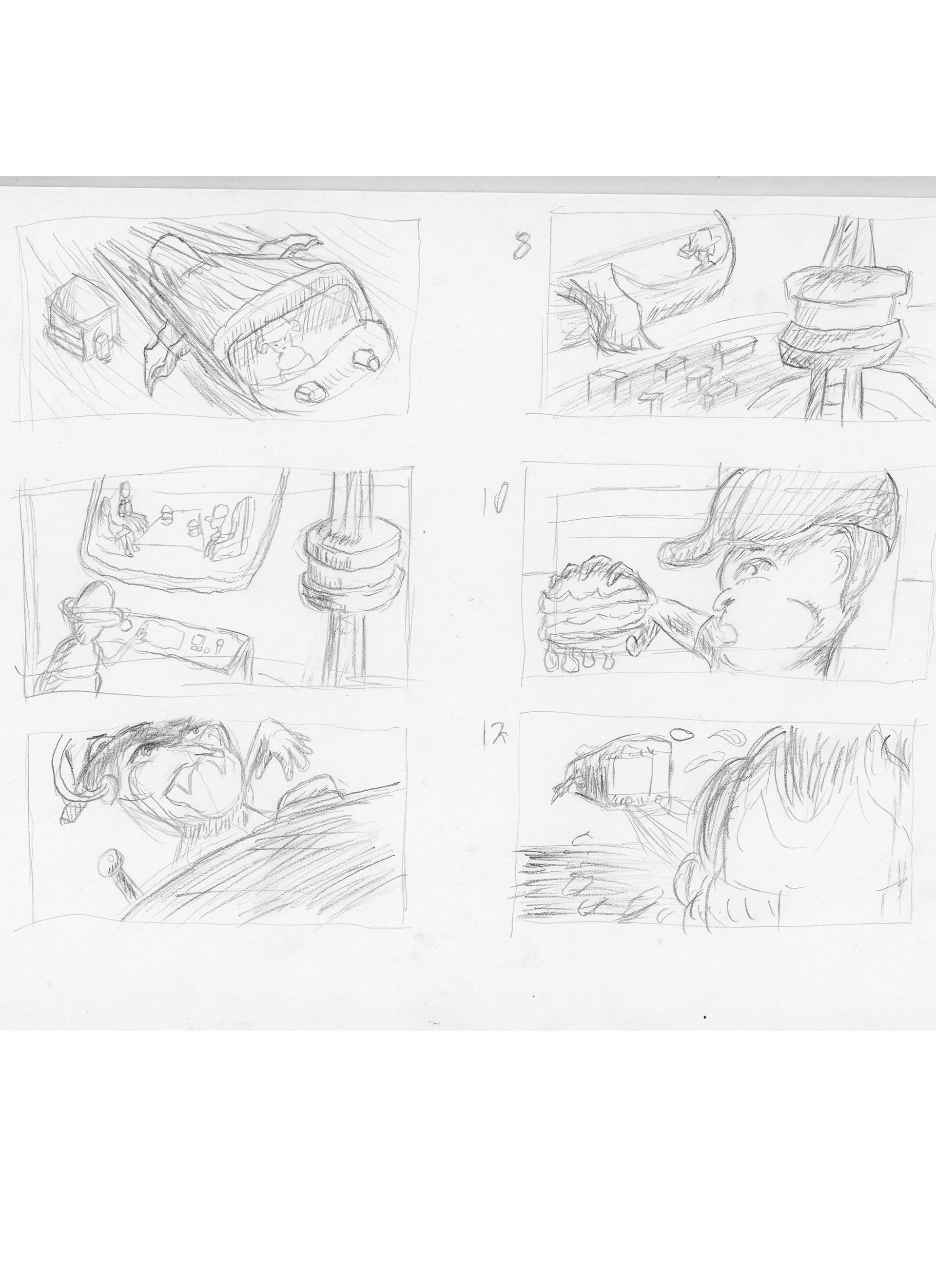 8

10

12