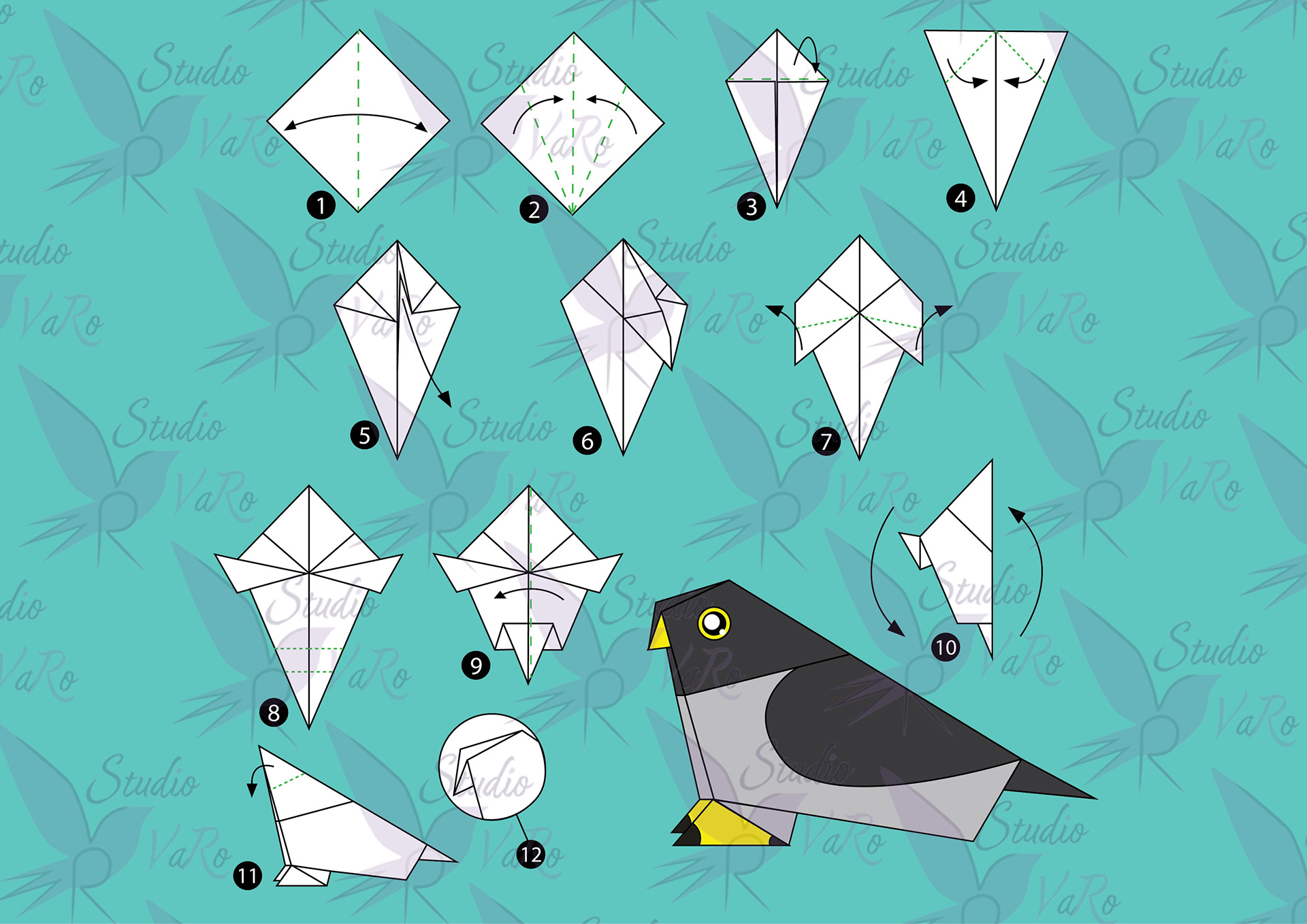 1
2
3
4
5
6
7
8
9
10
11
12
Studio VaRo