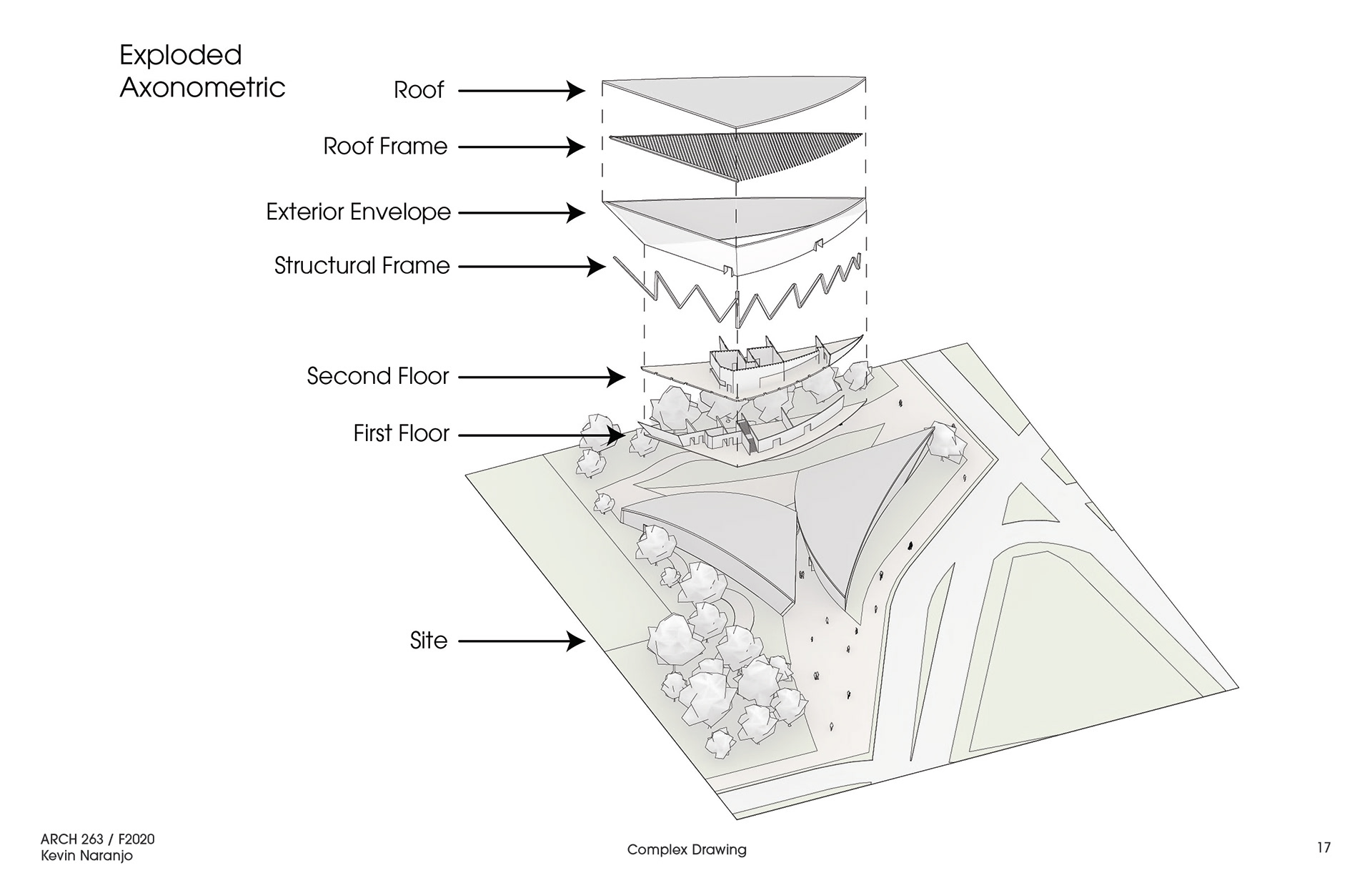 Exploded Axonometric

Roof

Roof Frame

Exterior Envelope

Structural Frame

Second Floor

First Floor

Site

ARCH 263 / F2020
Kevin Naranjo

Complex Drawing

17