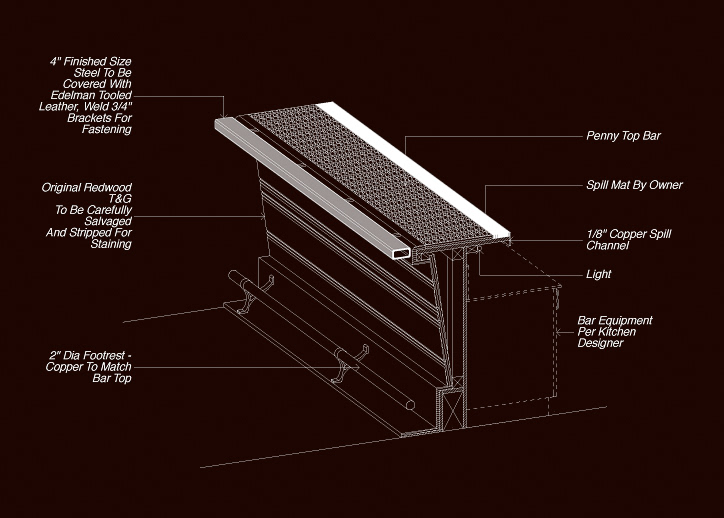 4" Finished Size Steel To Be Covered With Edelman Tooled Leather, Weld 3/4" Brackets For Fastening

Original Redwood T&G To Be Carefully Salvaged And Stripped For Staining

2" Dia Footrest - Copper To Match Bar Top

Penny Top Bar

Spill Mat By Owner

1/8" Copper Spill Channel

Light

Bar Equipment Per Kitchen Designer