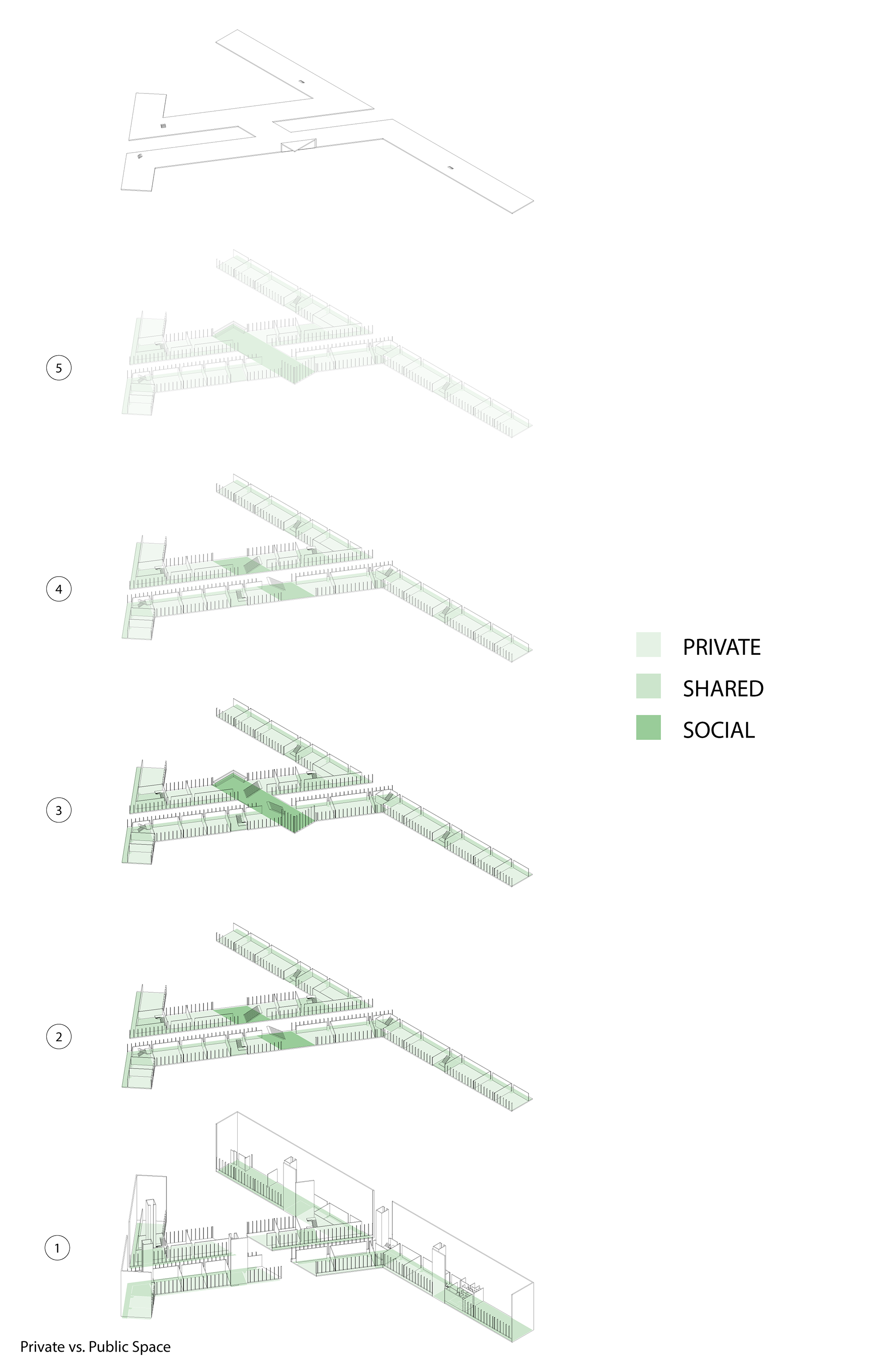 5

4

PRIVATE

SHARED

SOCIAL

3

2

1

Private vs. Public Space