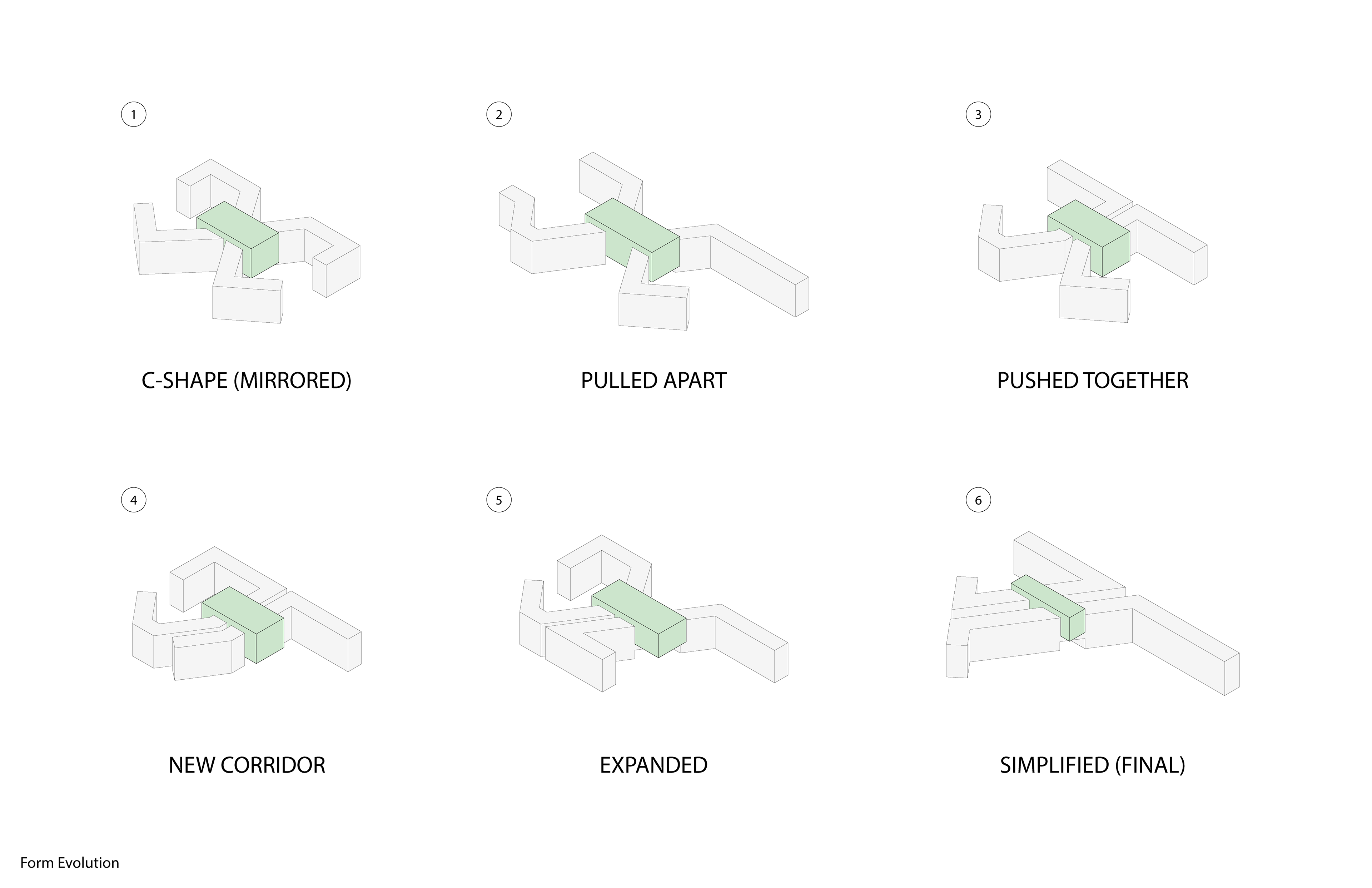 1

C-SHAPE (MIRRORED)

2

PULLED APART

3

PUSHED TOGETHER

4

NEW CORRIDOR

5

EXPANDED

6

SIMPLIFIED (FINAL)

Form Evolution