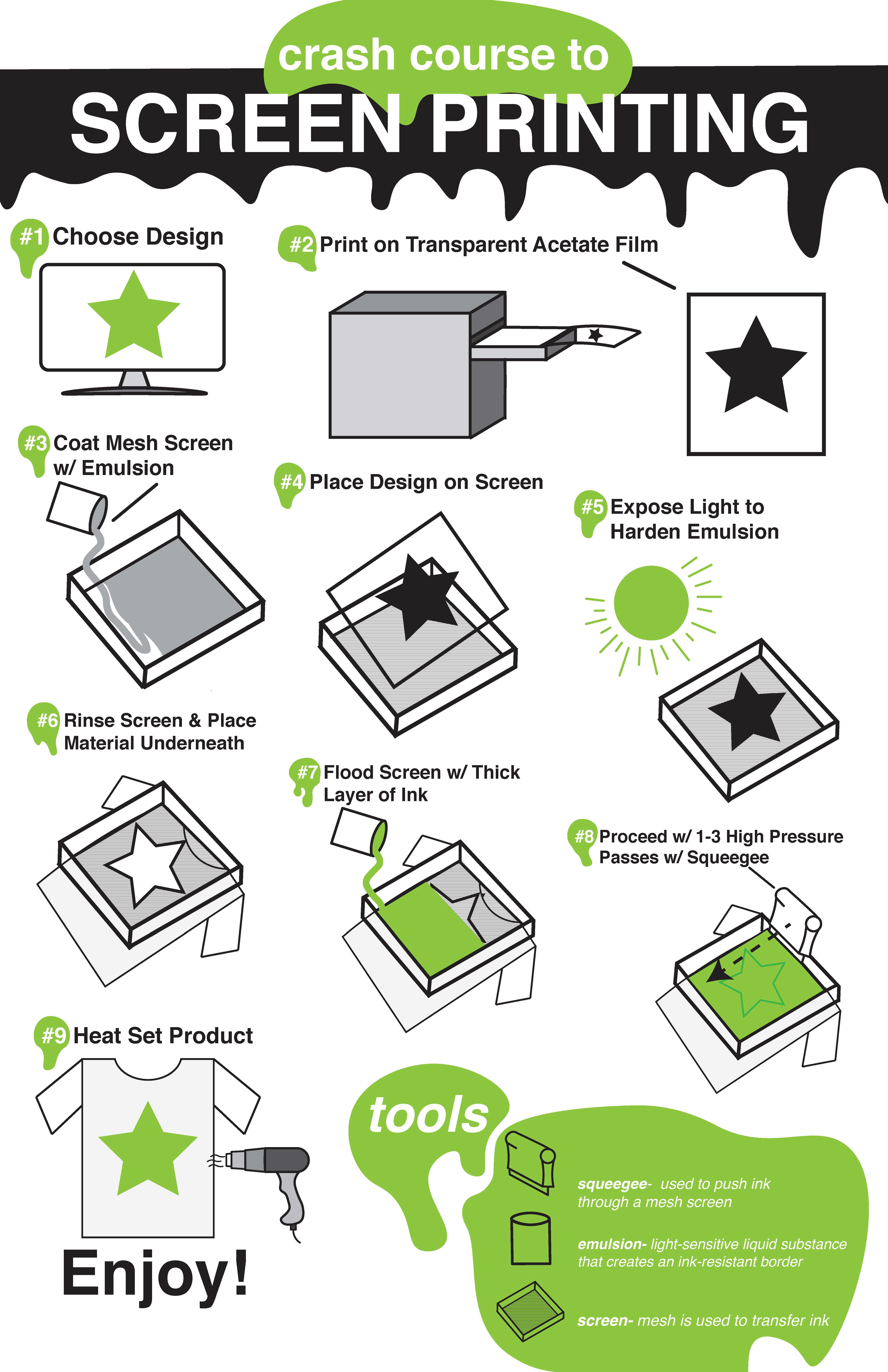 crash course to
SCREEN PRINTING

#1 Choose Design

#2 Print on Transparent Acetate Film

#3 Coat Mesh Screen w/ Emulsion

#4 Place Design on Screen

#5 Expose Light to Harden Emulsion

#6 Rinse Screen & Place Material Underneath

#7 Flood Screen w/ Thick Layer of Ink

#8 Proceed w/ 1-3 High Pressure Passes w/ Squeegee

#9 Heat Set Product

Enjoy!

tools

squeegee- used to push ink through a mesh screen

emulsion- light-sensitive liquid substance that creates an ink-resistant border

screen- mesh is used to transfer ink