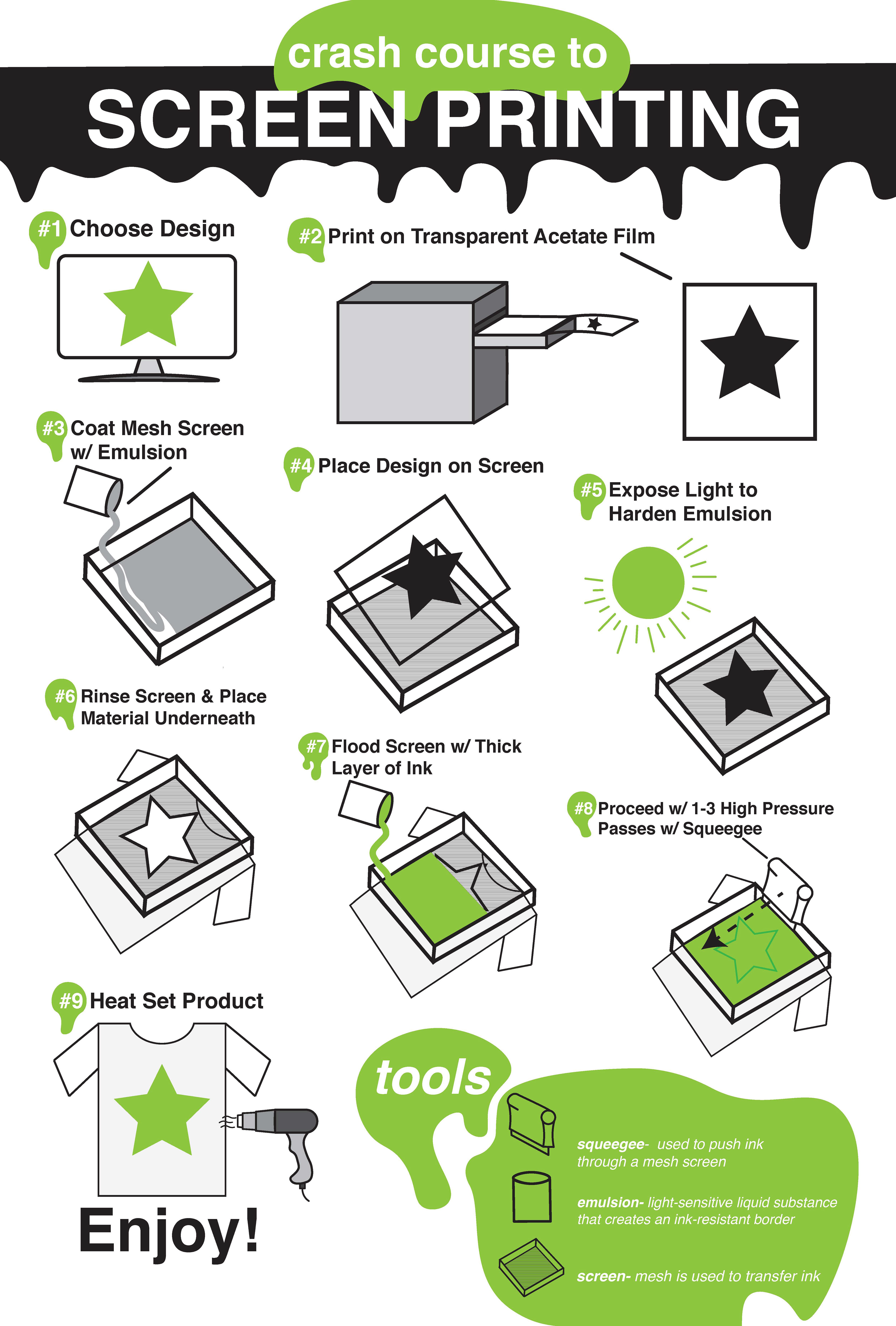 crash course to
SCREEN PRINTING

#1 Choose Design

#2 Print on Transparent Acetate Film

#3 Coat Mesh Screen w/ Emulsion

#4 Place Design on Screen

#5 Expose Light to Harden Emulsion

#6 Rinse Screen & Place Material Underneath

#7 Flood Screen w/ Thick Layer of Ink

#8 Proceed w/ 1-3 High Pressure Passes w/ Squeegee

#9 Heat Set Product

Enjoy!

tools

squeegee- used to push ink through a mesh screen

emulsion- light-sensitive liquid substance that creates an ink-resistant border

screen- mesh is used to transfer ink