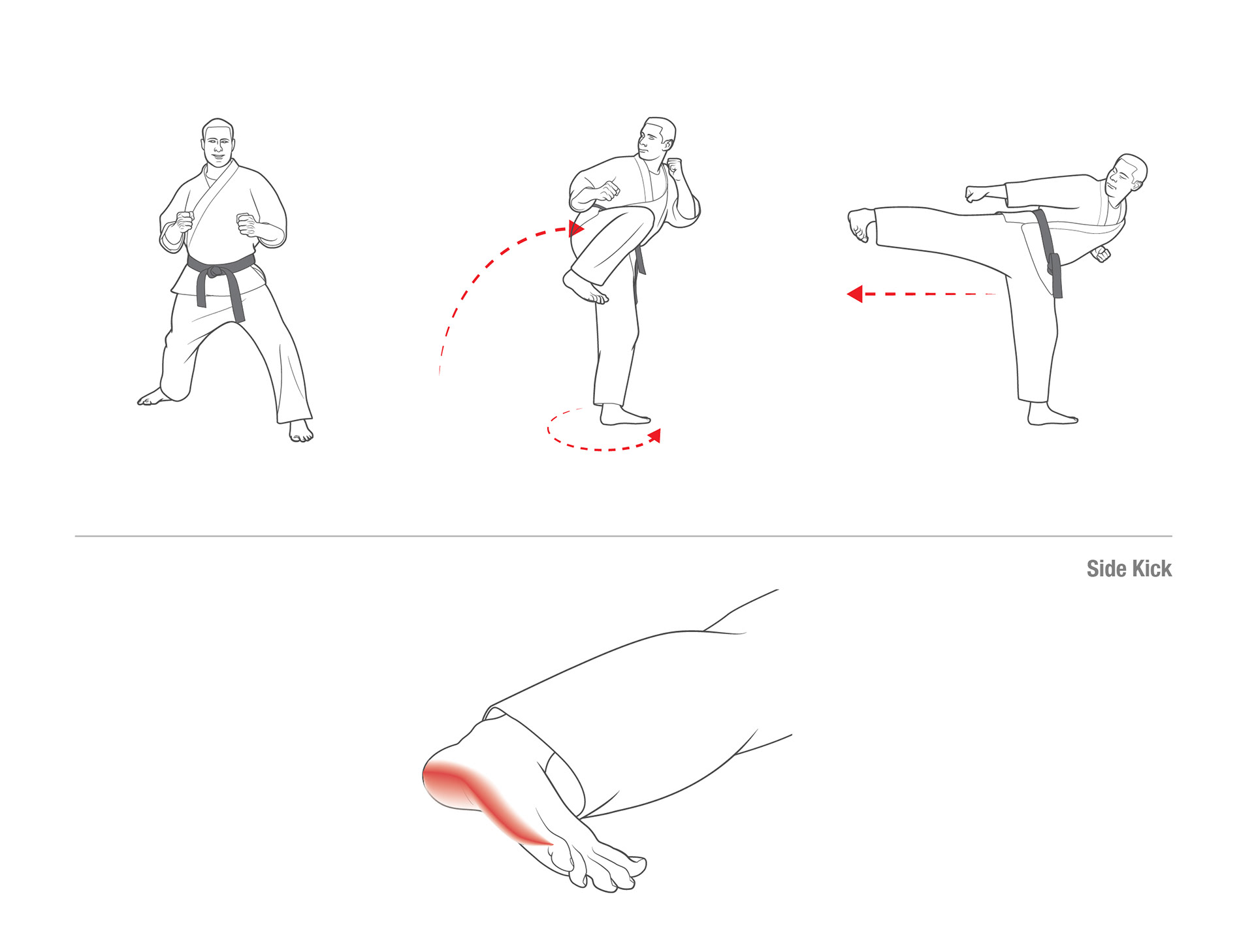 Side Kick