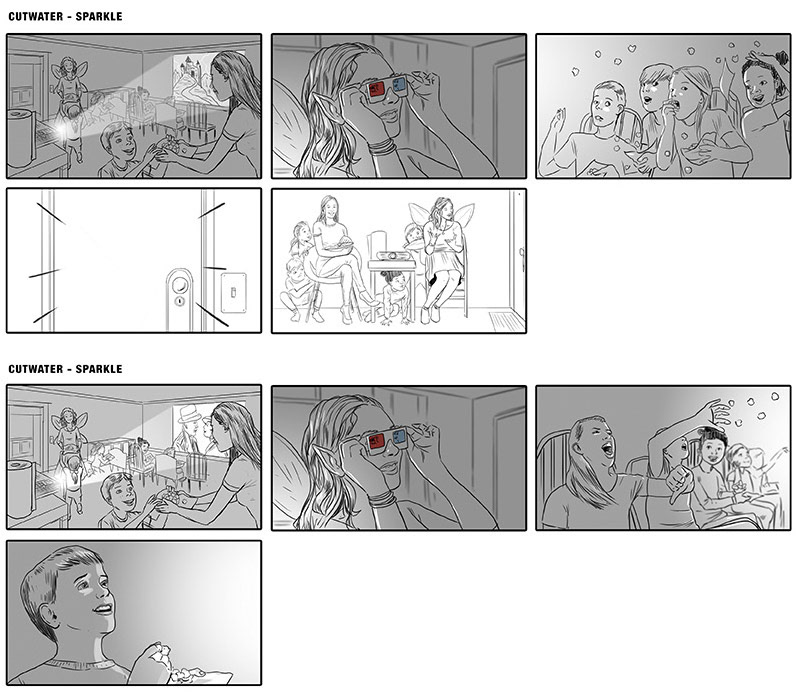 CUTWATER - SPARKLE

CUTWATER - SPARKLE