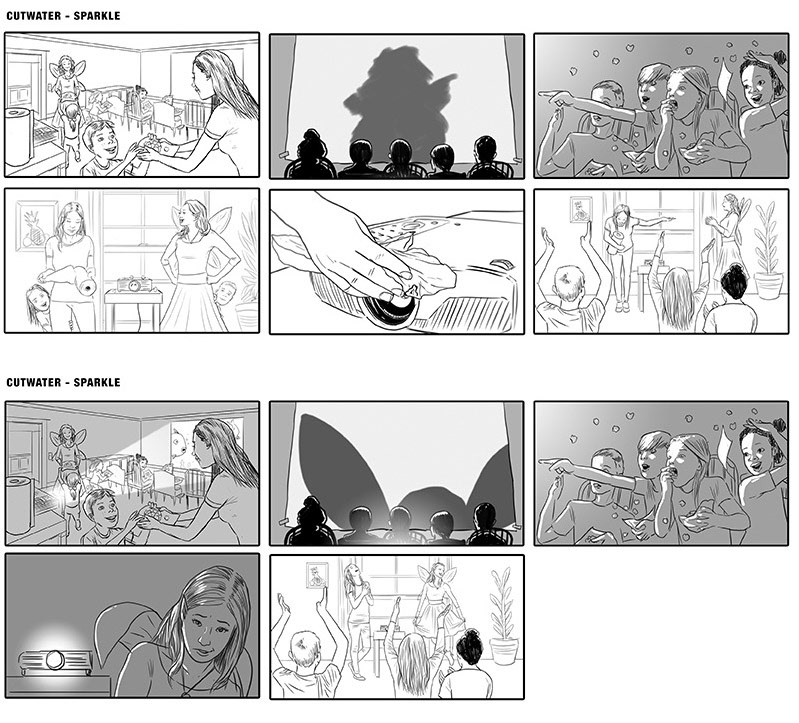 CUTWATER - SPARKLE

CUTWATER - SPARKLE