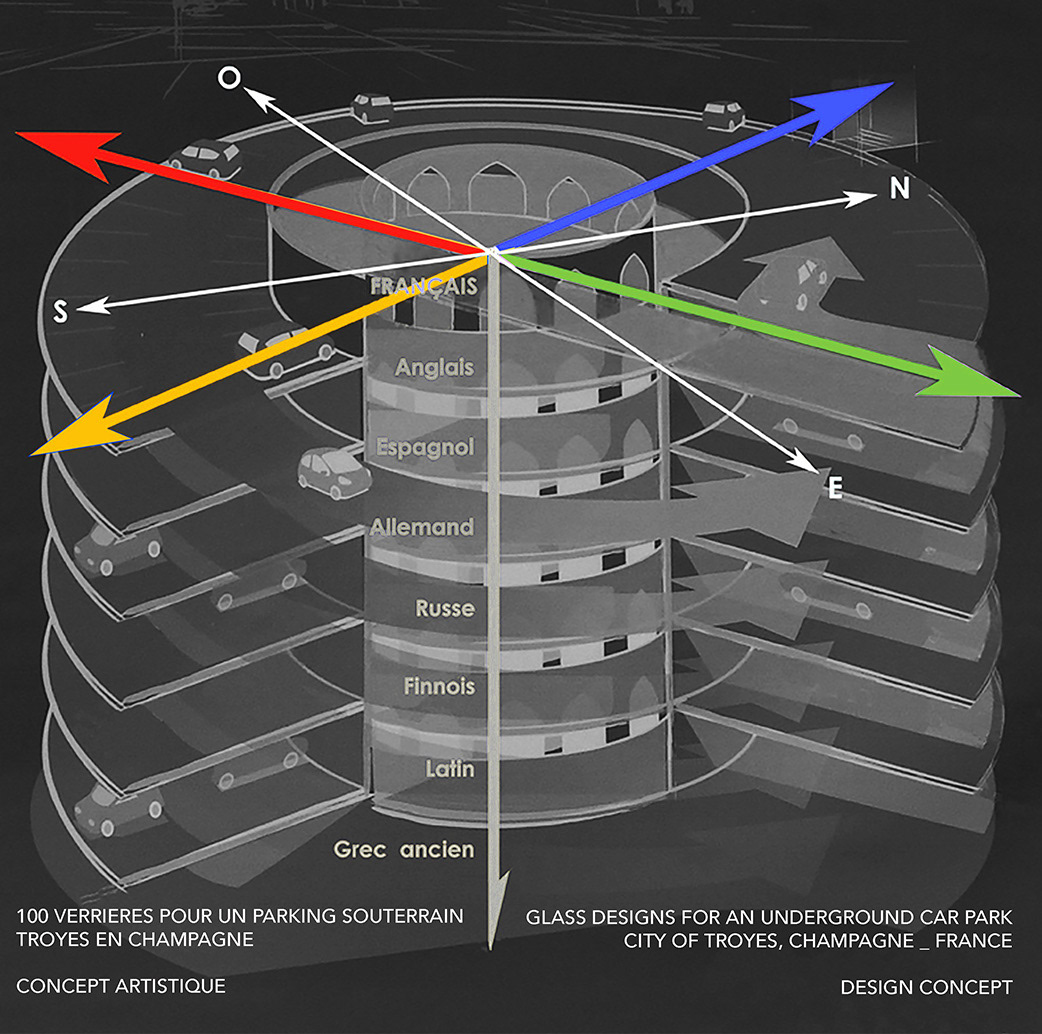 O
N
S
E
FRANÇAIS
Anglais
Espagnol
Allemand
Russe
Finnois
Latin
Grec ancien

100 VERRIERES POUR UN PARKING SOUTERRAIN
TROYES EN CHAMPAGNE

CONCEPT ARTISTIQUE

GLASS DESIGNS FOR AN UNDERGROUND CAR PARK
CITY OF TROYES, CHAMPAGNE _ FRANCE

DESIGN CONCEPT