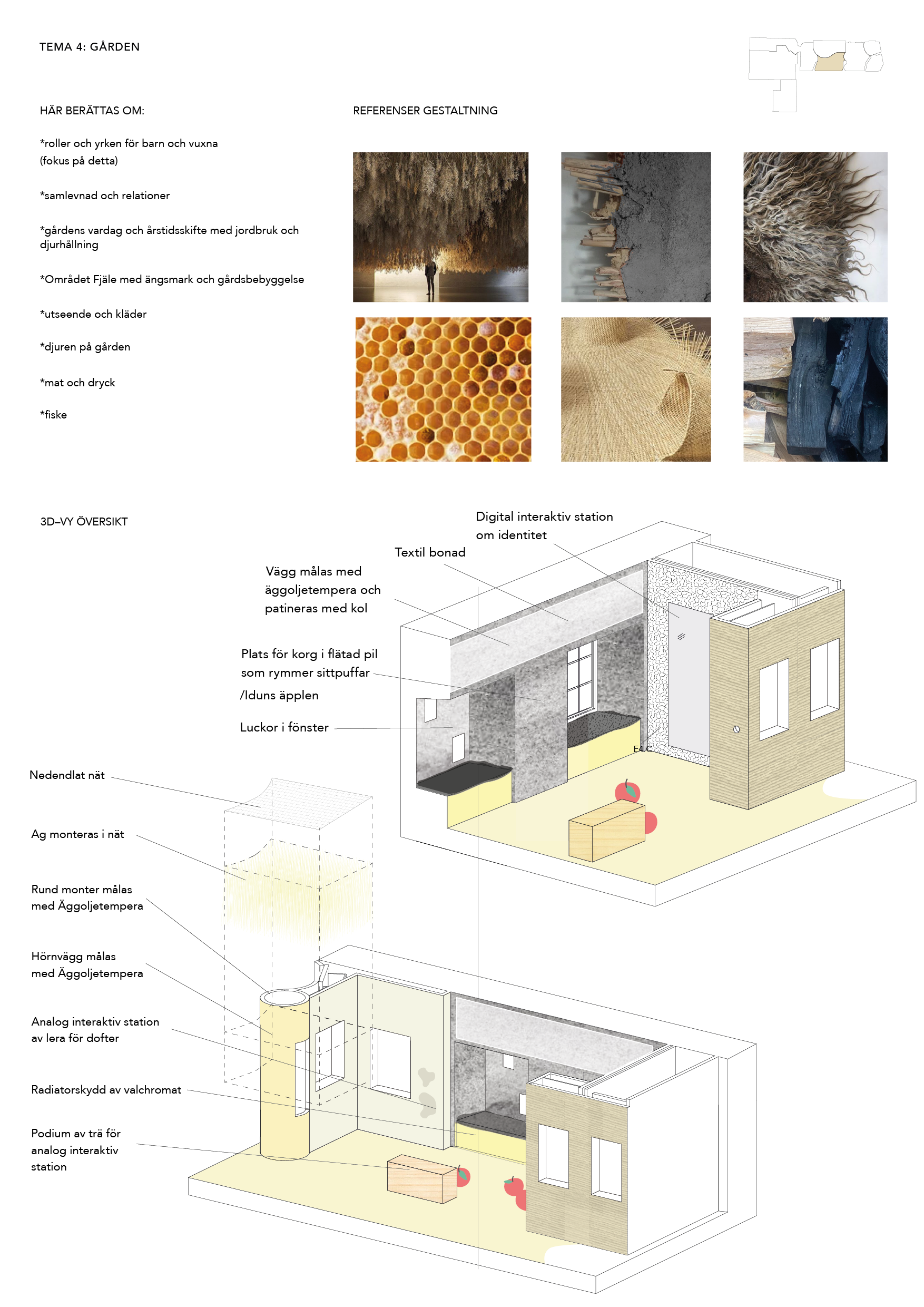 TEMA 4: GÅRDEN

HÄR BERÄTTAS OM:

*roller och yrken för barn och vuxna (fokus på detta)

*samlevnad och relationer

*gårdens vardag och årstidsskifte med jordbruk och djurhållning

*Området Fjäle med ängsmark och gårdsbebyggelse

*utseende och kläder

*djuren på gården

*mat och dryck

*fiske

REFERENSER GESTALTNING

3D–VY ÖVERSIKT

Digital interaktiv station om identitet

Textil bonad

Vägg målas med äggoljetempera och patineras med kol

Plats för korg i flätad pil som rymmer sittpuffar

/Iduns äpplen

Luckor i fönster

E4.C

Nedendlat nät

Ag monteras i nät

Rund monter målas med Äggoljetempera

Hörnvägg målas med Äggoljetempera

Analog interaktiv station av lera för dofter

Radiatorskydd av valchromat

Podium av trä för analog interaktiv station