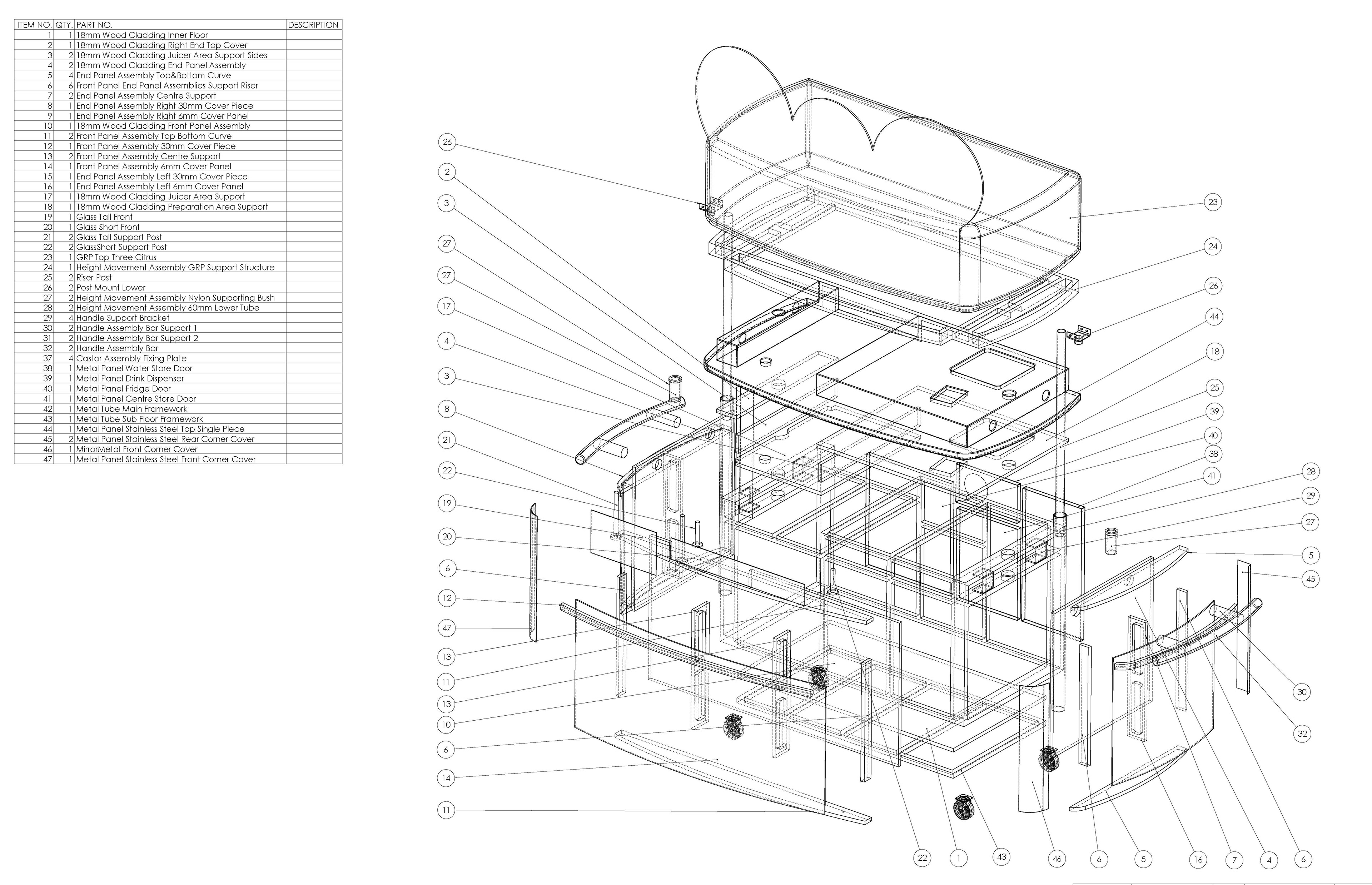 | ITEM NO. | QTY. | PART NO. | DESCRIPTION |
|---|---|---|---|
| 1 | 1 | 18mm Wood Cladding Inner Floor | |
| 2 | 1 | 18mm Wood Cladding Right End Top Cover | |
| 3 | 2 | 18mm Wood Cladding Juicer Area Support Sides | |
| 4 | 2 | 18mm Wood Cladding End Panel Assembly | |
| 5 | 4 | End Panel Assembly Top&Bottom Curve | |
| 6 | 6 | Front Panel End Panel Assemblies Support Riser | |
| 7 | 2 | End Panel Assembly Centre Support | |
| 8 | 1 | End Panel Assembly Right 30mm Cover Piece | |
| 9 | 1 | End Panel Assembly Right 6mm Cover Panel | |
| 10 | 1 | 18mm Wood Cladding Front Panel Assembly | |
| 11 | 2 | Front Panel Assembly Top Bottom Curve | |
| 12 | 1 | Front Panel Assembly 30mm Cover Piece | |
| 13 | 2 | Front Panel Assembly Centre Support | |
| 14 | 1 | Front Panel Assembly 6mm Cover Panel | |
| 15 | 1 | End Panel Assembly Left 30mm Cover Piece | |
| 16 | 1 | End Panel Assembly Left 6mm Cover Panel | |
| 17 | 1 | 18mm Wood Cladding Juicer Area Support | |
| 18 | 1 | 18mm Wood Cladding Preparation Area Support | |
| 19 | 1 | Glass Tall Front | |
| 20 | 1 | Glass Short Front | |
| 21 | 2 | Glass Tall Support Post | |
| 22 | 2 | GlassShort Support Post | |
| 23 | 1 | GRP Top Three Citrus | |
| 24 | 1 | Height Movement Assembly GRP Support Structure | |
| 25 | 2 | Riser Post | |
| 26 | 2 | Post Mount Lower | |
| 27 | 2 | Height Movement Assembly Nylon Supporting Bush | |
| 28 | 2 | Height Movement Assembly 60mm Lower Tube | |
| 29 | 4 | Handle Support Bracket | |
| 30 | 2 | Handle Assembly Bar Support 1 | |
| 31 | 2 | Handle Assembly Bar Support 2 | |
| 32 | 2 | Handle Assembly Bar | |
| 37 | 4 | Castor Assembly Fixing Plate | |
| 38 | 1 | Metal Panel Water Store Door | |
| 39 | 1 | Metal Panel Drink Dispenser | |
| 40 | 1 | Metal Panel Fridge Door | |
| 41 | 1 | Metal Panel Centre Store Door | |
| 42 | 1 | Metal Tube Main Framework | |
| 43 | 1 | Metal Tube Sub Floor Framework | |
| 44 | 1 | Metal Panel Stainless Steel Top Single Piece | |
| 45 | 2 | Metal Panel Stainless Steel Rear Corner Cover | |
| 46 | 1 | MirrorMetal Front Corner Cover | |
| 47 | 1 | Metal Panel Stainless Steel Front Corner Cover | |

26 2 3 27 27 17 4 3 8 21 22 19 20 6 12 47 13 11 13 10 6 14 11

23 24 26 44 18 25 39 40 38 41 28 29 27 5 45 30 32

22 1 43 46 6 5 16 7 4 6