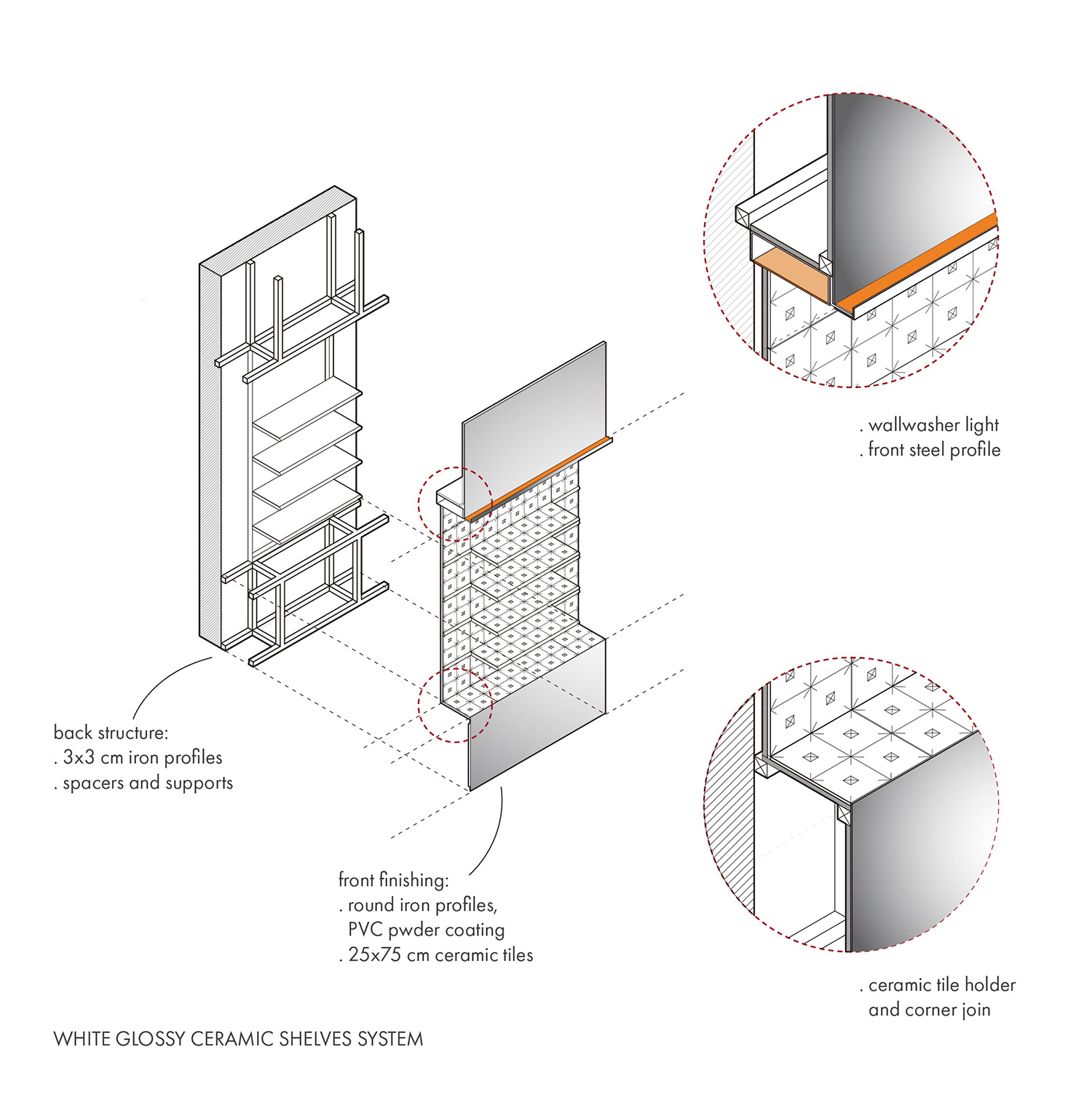 . wallwasher light
. front steel profile

back structure:
. 3x3 cm iron profiles
. spacers and supports

front finishing:
. round iron profiles,
PVC pwder coating
. 25x75 cm ceramic tiles

. ceramic tile holder
and corner join

WHITE GLOSSY CERAMIC SHELVES SYSTEM