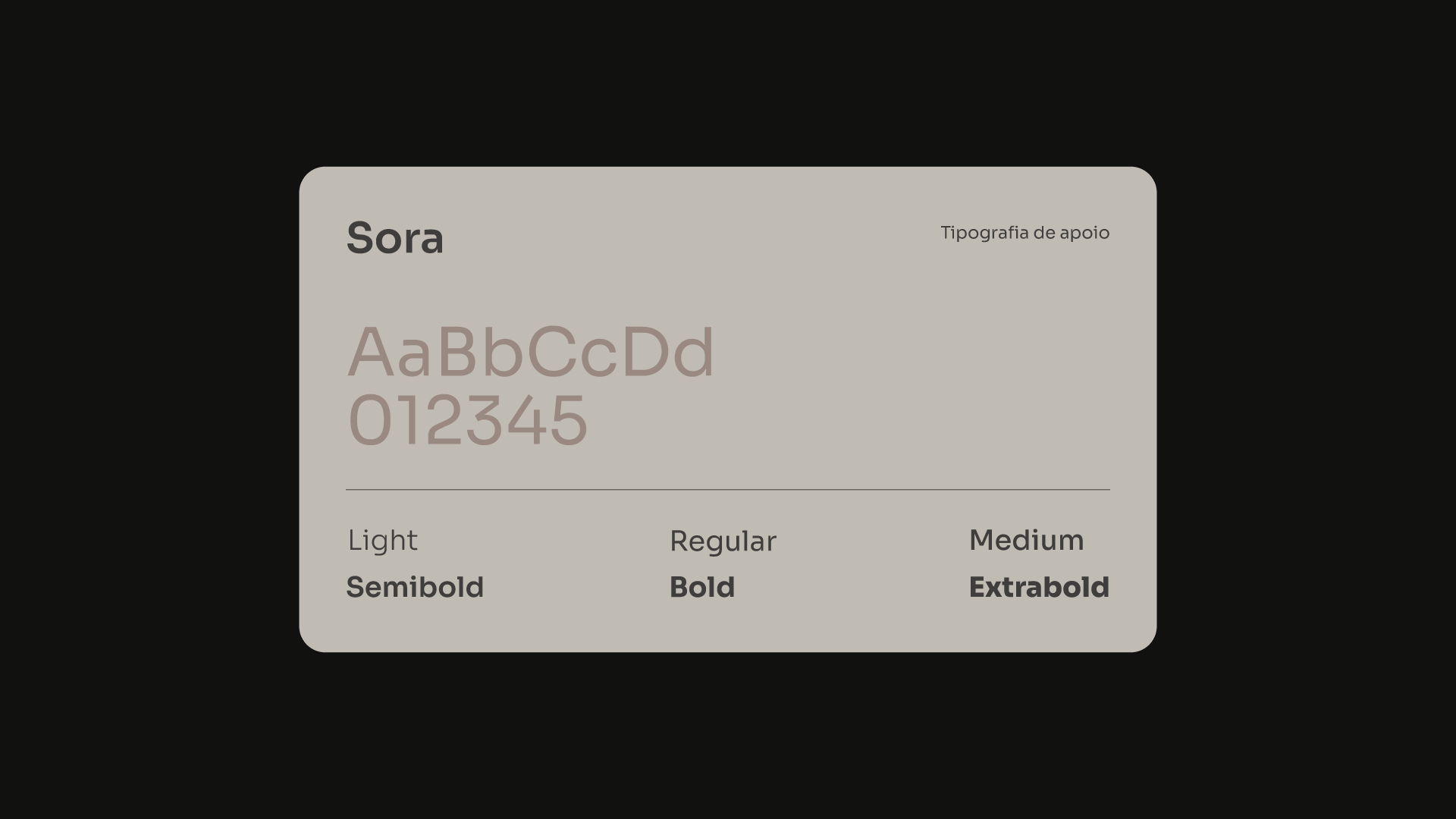 Sora

Tipografia de apoio

AaBbCcDd
012345

Light Regular Medium
Semibold Bold Extrabold