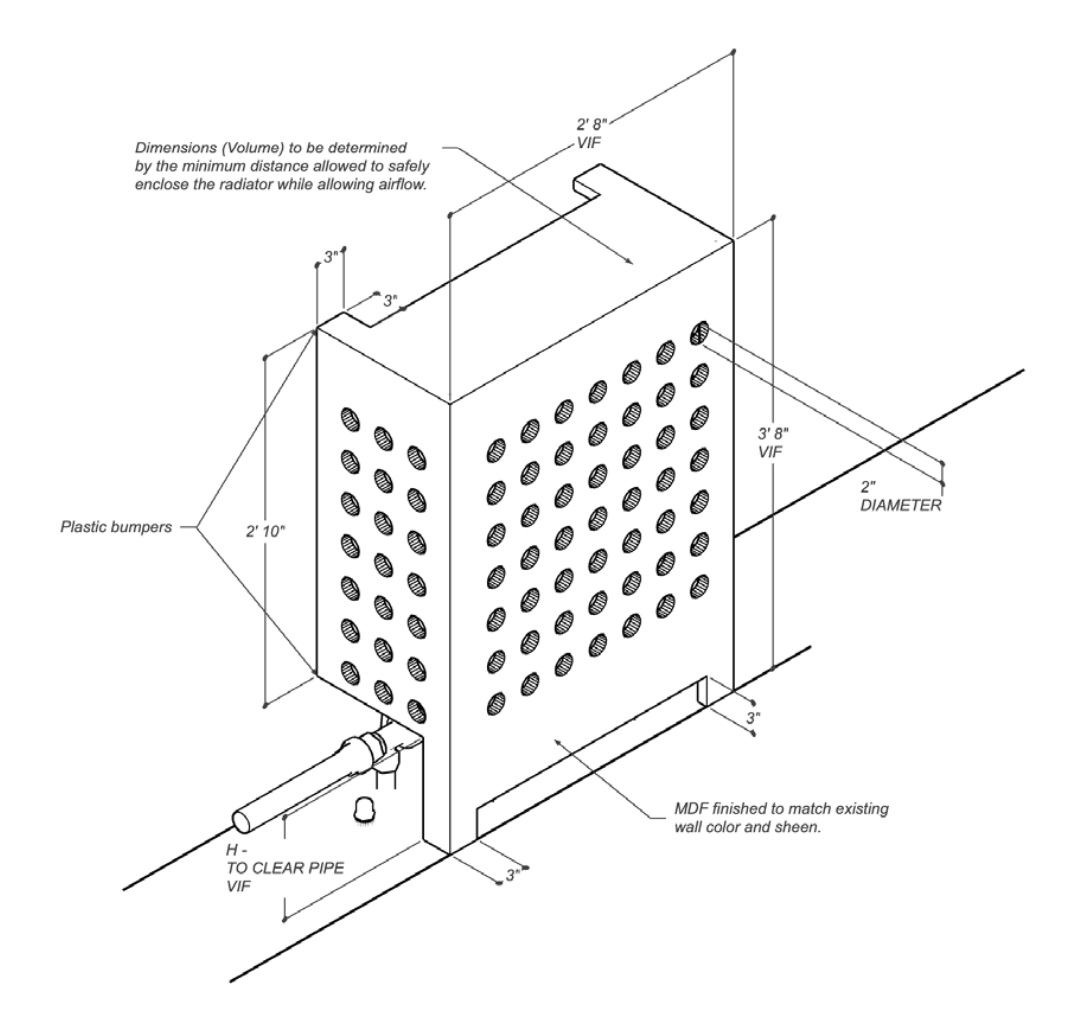 Dimensions (Volume) to be determined by the minimum distance allowed to safely enclose the radiator while allowing airflow.

2' 8"
VIF

3"

3"

3' 8"
VIF

2"
DIAMETER

Plastic bumpers

2' 10"

3"

MDF finished to match existing wall color and sheen.

H -
TO CLEAR PIPE
VIF

3"