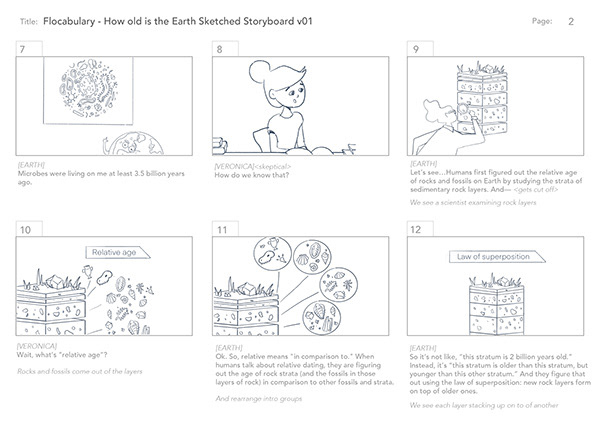 Title: Flocabulary - How old is the Earth Sketched Storyboard v01

Page: 2

7

[EARTH]
Microbes were living on me at least 3.5 billion years ago.

8

[VERONICA]<skeptical>
How do we know that?

9

[EARTH]
Let's see...Humans first figured out the relative age of rocks and fossils on Earth by studying the strata of sedimentary rock layers. And— <gets cut off>

We see a scientist examining rock layers

10

Relative age

[VERONICA]
Wait, what's "relative age"?

Rocks and fossils come out of the layers

11

[EARTH]
Ok. So, relative means "in comparison to." When humans talk about relative dating, they are figuring out the age of rock strata (and the fossils in those layers of rock) in comparison to other fossils and strata.

And rearrange intro groups

12

Law of superposition

[EARTH]
So it's not like, "this stratum is 2 billion years old." Instead, it's "this stratum is older than this stratum, but younger than this other stratum." And they figure that out using the law of superposition: new rock layers form on top of older ones.

We see each layer stacking up on to of another