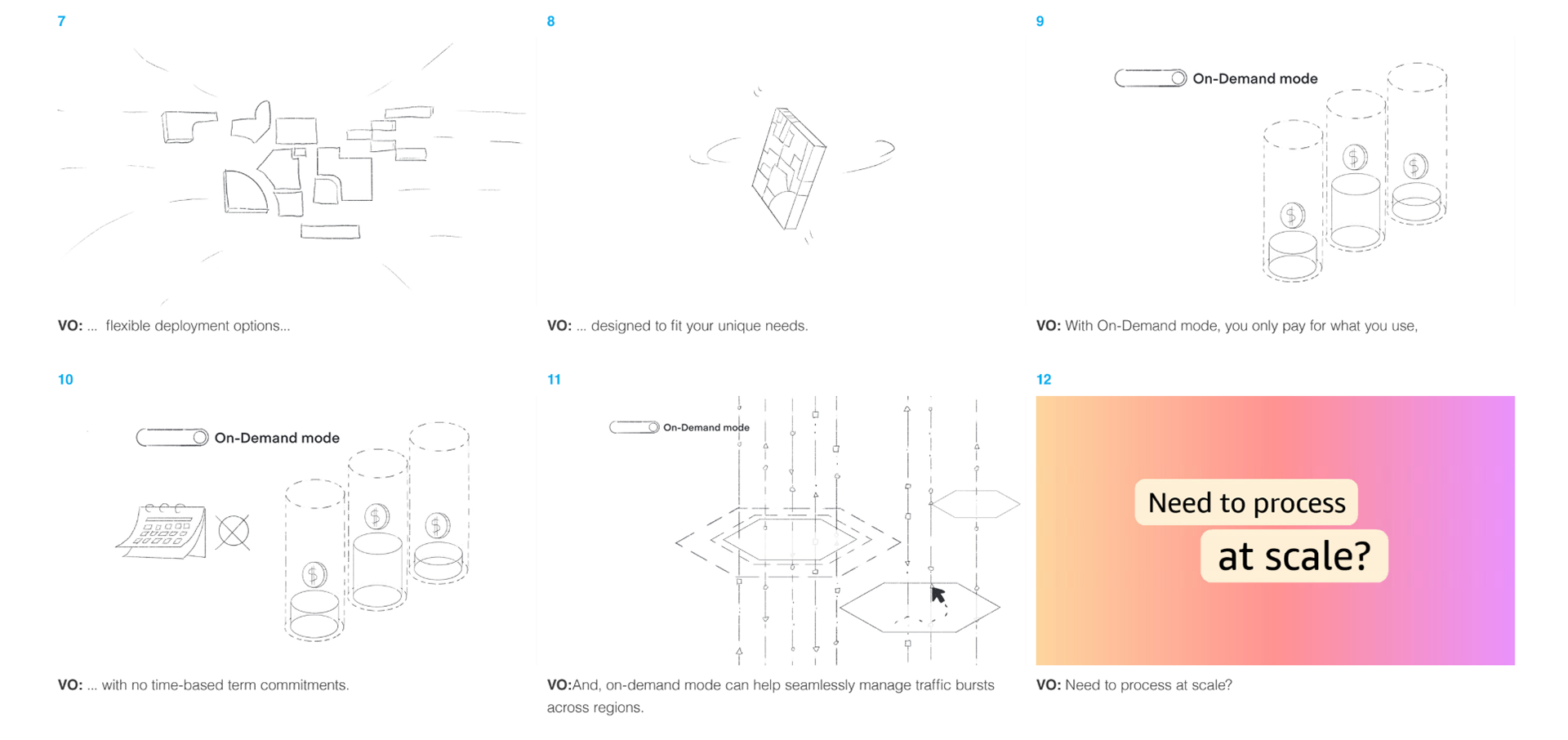 7

VO: ... flexible deployment options...

8

VO: ... designed to fit your unique needs.

9

On-Demand mode

$ $ $

VO: With On-Demand mode, you only pay for what you use,

10

On-Demand mode

$ $ $

VO: ... with no time-based term commitments.

11

On-Demand mode

VO:And, on-demand mode can help seamlessly manage traffic bursts across regions.

12

Need to process
at scale?

VO: Need to process at scale?