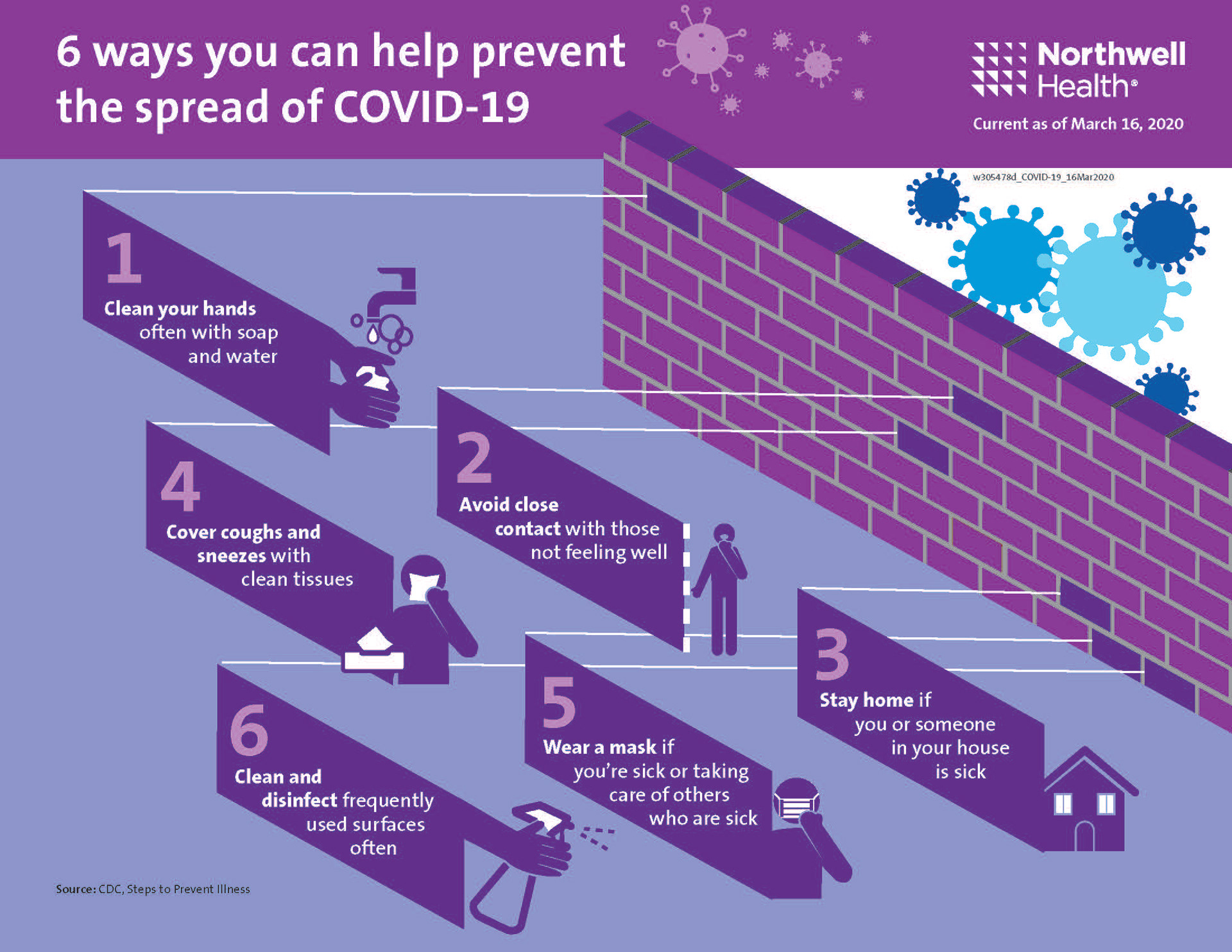 6 ways you can help prevent the spread of COVID-19

Northwell Health®

Current as of March 16, 2020

w305478d_COVID-19_16Mar2020

1
Clean your hands often with soap and water

2
Avoid close contact with those not feeling well

3
Stay home if you or someone in your house is sick

4
Cover coughs and sneezes with clean tissues

5
Wear a mask if you're sick or taking care of others who are sick

6
Clean and disinfect frequently used surfaces often

Source: CDC, Steps to Prevent Illness