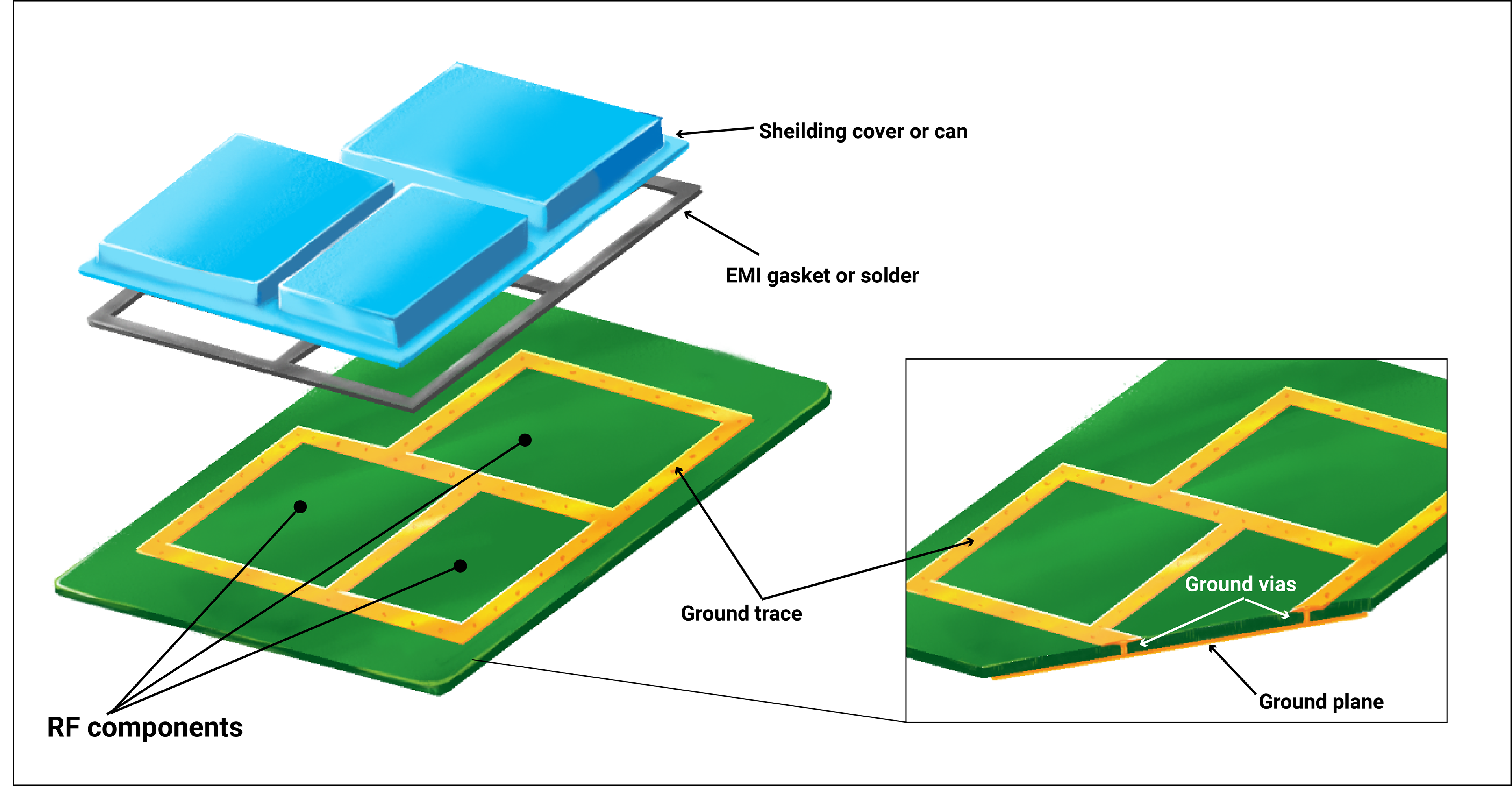 Sheilding cover or can

EMI gasket or solder

Ground trace

Ground vias

Ground plane

RF components