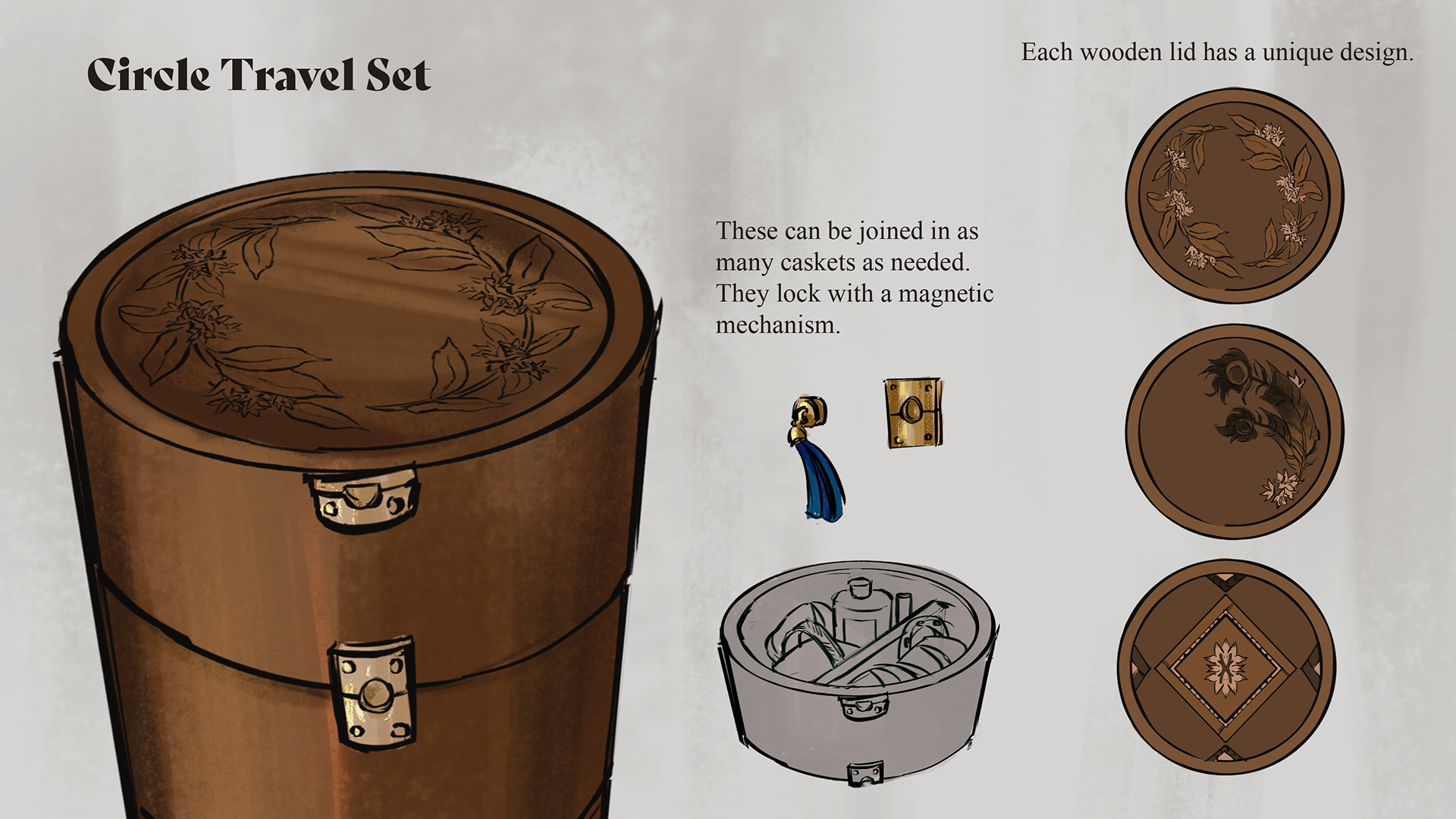 Circle Travel Set

Each wooden lid has a unique design.

These can be joined in as many caskets as needed. They lock with a magnetic mechanism.