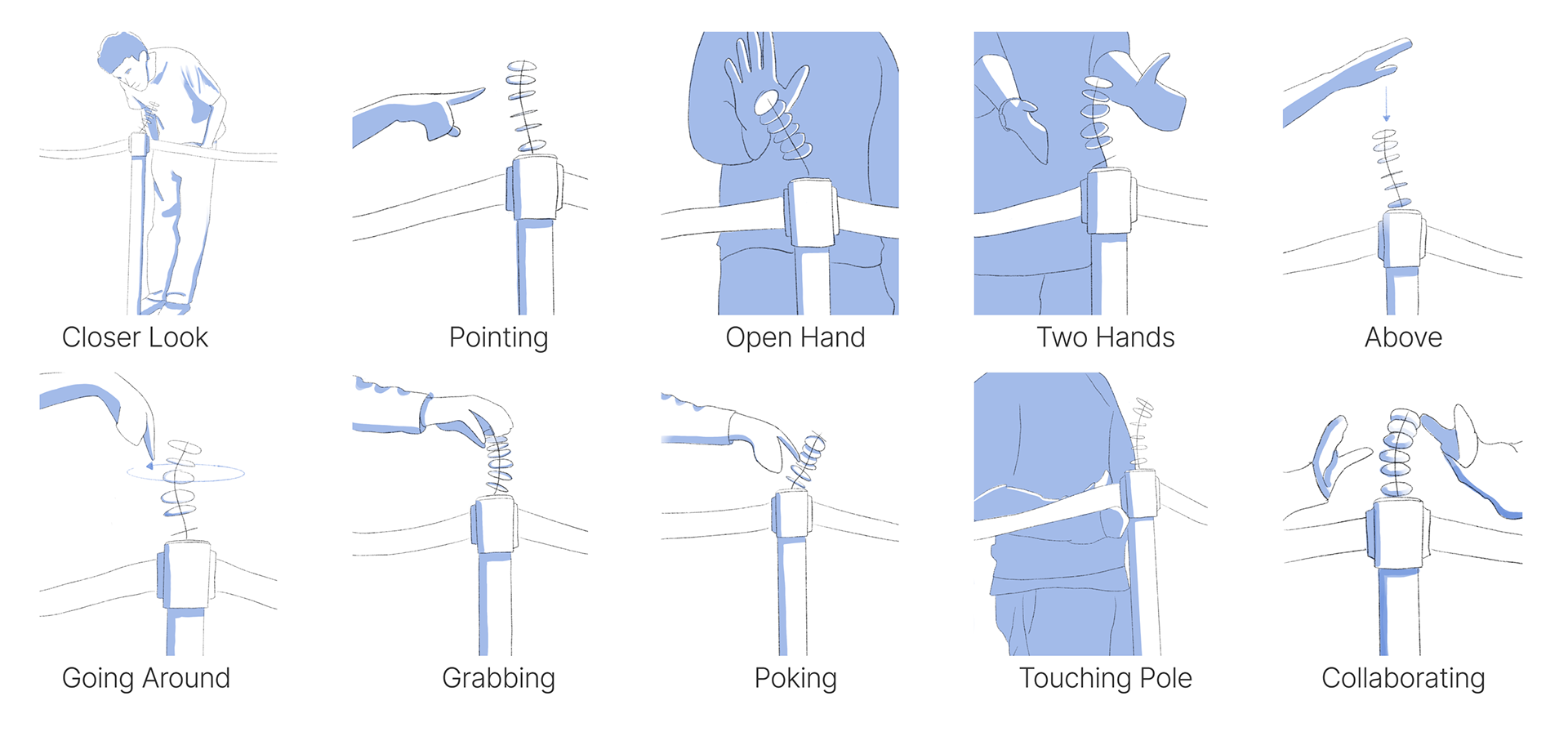 Closer Look
Pointing
Open Hand
Two Hands
Above

Going Around
Grabbing
Poking
Touching Pole
Collaborating