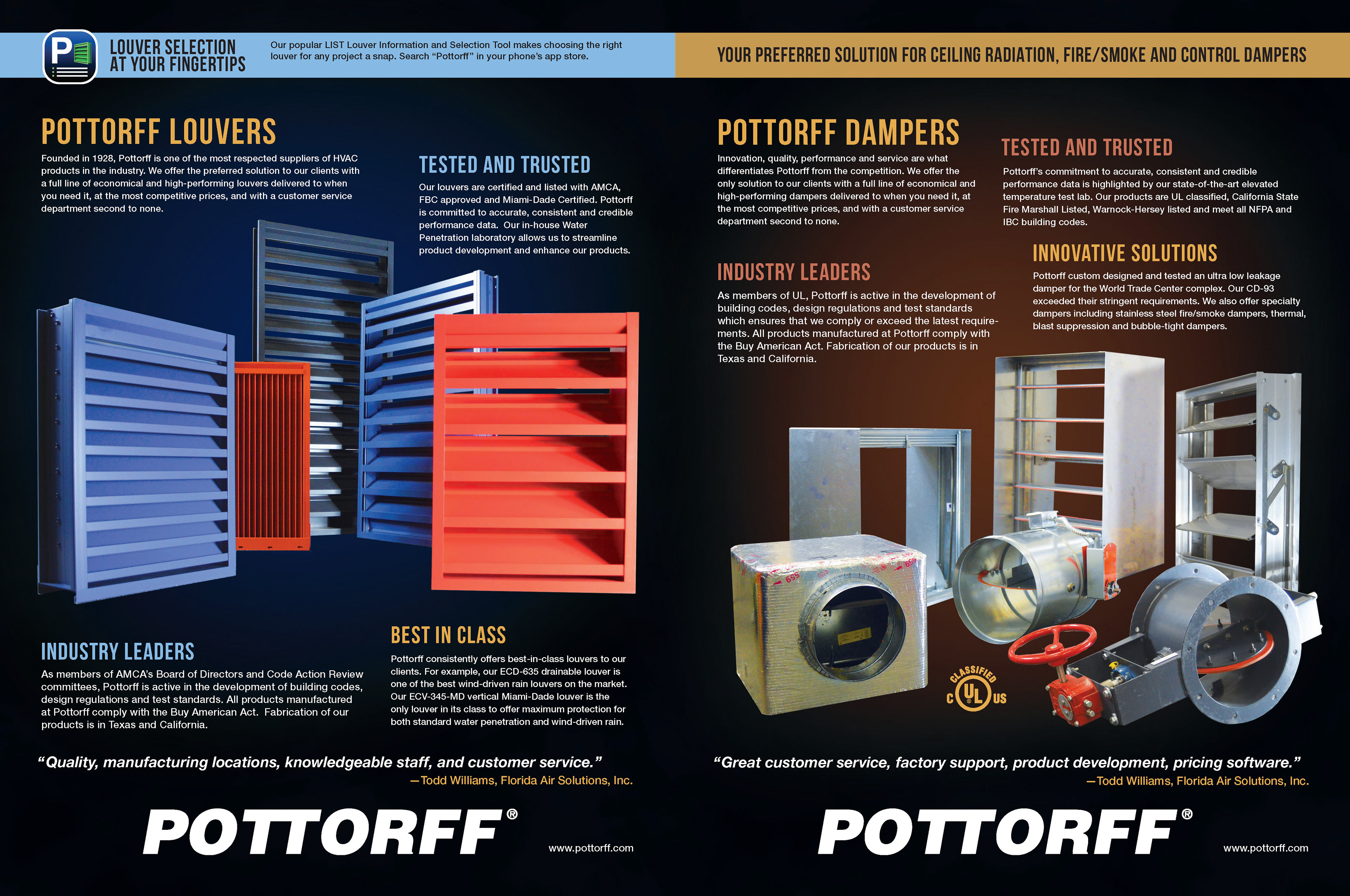 LOUVER SELECTION AT YOUR FINGERTIPS

Our popular LIST Louver Information and Selection Tool makes choosing the right louver for any project a snap. Search "Pottorff" in your phone's app store.

POTTORFF LOUVERS

Founded in 1928, Pottorff is one of the most respected suppliers of HVAC products in the industry. We offer the preferred solution to our clients with a full line of economical and high-performing louvers delivered to when you need it, at the most competitive prices, and with a customer service department second to none.

TESTED AND TRUSTED

Our louvers are certified and listed with AMCA, FBC approved and Miami-Dade Certified. Pottorff is committed to accurate, consistent and credible performance data. Our in-house Water Penetration laboratory allows us to streamline product development and enhance our products.

INDUSTRY LEADERS

As members of AMCA's Board of Directors and Code Action Review committees, Pottorff is active in the development of building codes, design regulations and test standards. All products manufactured at Pottorff comply with the Buy American Act. Fabrication of our products is in Texas and California.

BEST IN CLASS

Pottorff consistently offers best-in-class louvers to our clients. For example, our ECD-635 drainable louver is one of the best wind-driven rain louvers on the market. Our ECV-345-MD vertical Miami-Dade louver is the only louver in its class to offer maximum protection for both standard water penetration and wind-driven rain.

"Quality, manufacturing locations, knowledgeable staff, and customer service."
—Todd Williams, Florida Air Solutions, Inc.

POTTORFF®

www.pottorff.com

YOUR PREFERRED SOLUTION FOR CEILING RADIATION, FIRE/SMOKE AND CONTROL DAMPERS

POTTORFF DAMPERS

Innovation, quality, performance and service are what differentiates Pottorff from the competition. We offer the only solution to our clients with a full line of economical and high-performing dampers delivered to when you need it, at the most competitive prices, and with a customer service department second to none.

TESTED AND TRUSTED

Pottorff's commitment to accurate, consistent and credible performance data is highlighted by our state-of-the-art elevated temperature test lab. Our products are UL classified, California State Fire Marshall Listed, Warnock-Hersey listed and meet all NFPA and IBC building codes.

INDUSTRY LEADERS

As members of UL, Pottorff is active in the development of building codes, design regulations and test standards which ensures that we comply or exceed the latest requirements. All products manufactured at Pottorff comply with the Buy American Act. Fabrication of our products is in Texas and California.

INNOVATIVE SOLUTIONS

Pottorff custom designed and tested an ultra low leakage damper for the World Trade Center complex. Our CD-93 exceeded their stringent requirements. We also offer specialty dampers including stainless steel fire/smoke dampers, thermal, blast suppression and bubble-tight dampers.

CLASSIFIED C UL US

"Great customer service, factory support, product development, pricing software."
—Todd Williams, Florida Air Solutions, Inc.

POTTORFF®

www.pottorff.com