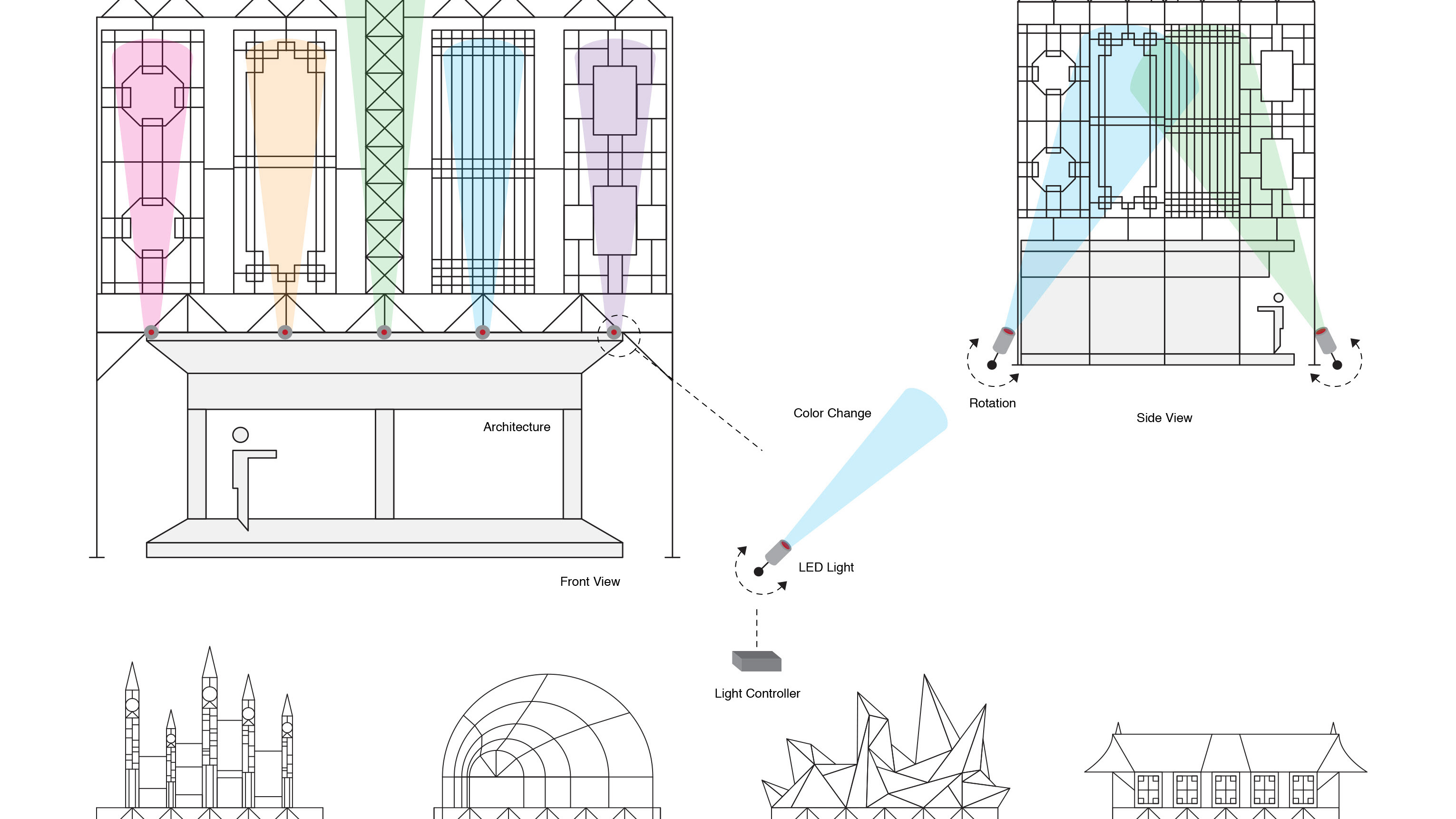 Architecture

Front View

Color Change

Rotation

Side View

LED Light

Light Controller