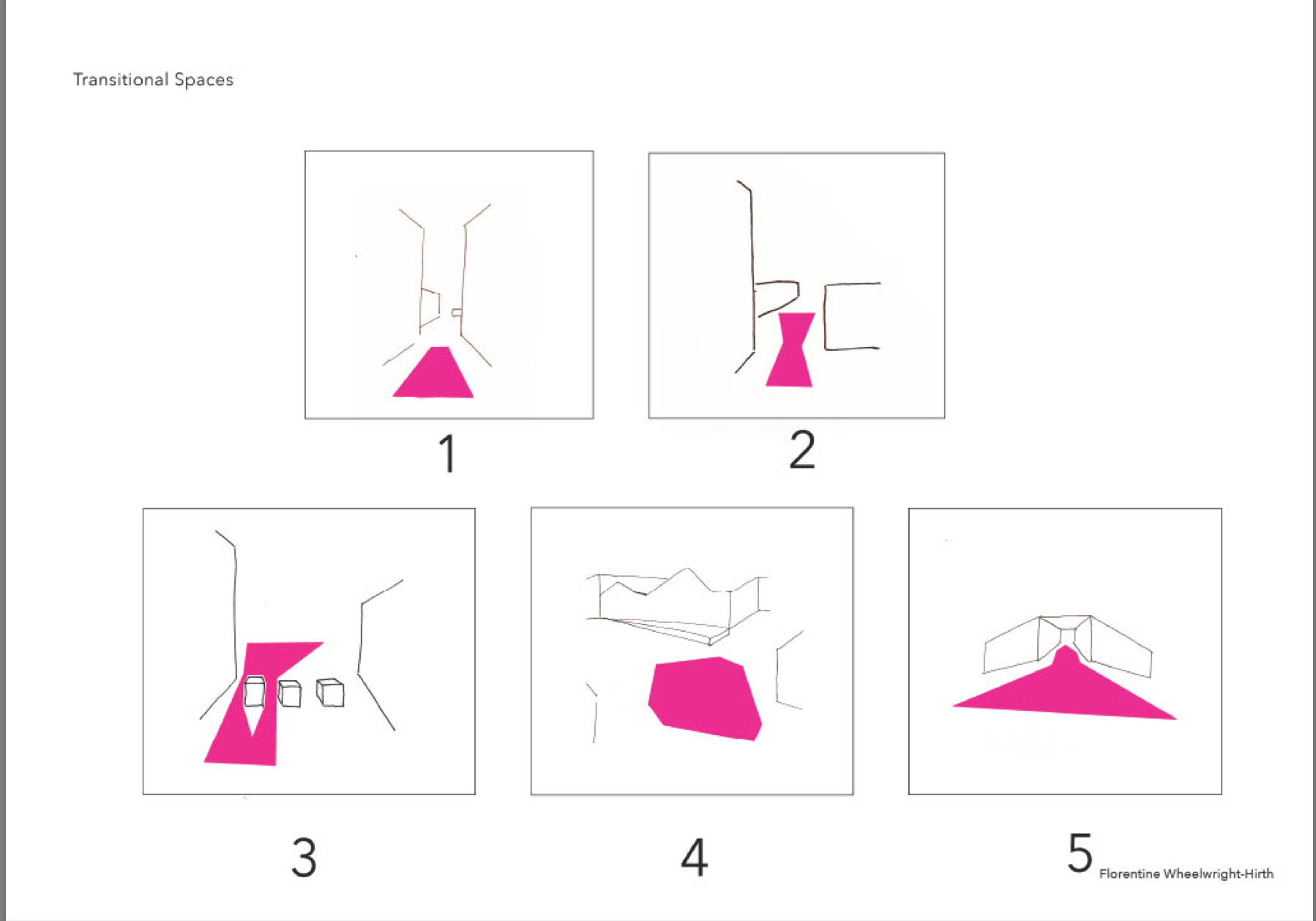 Transitional Spaces

1

2

3

4

5

Florentine Wheelwright-Hirth