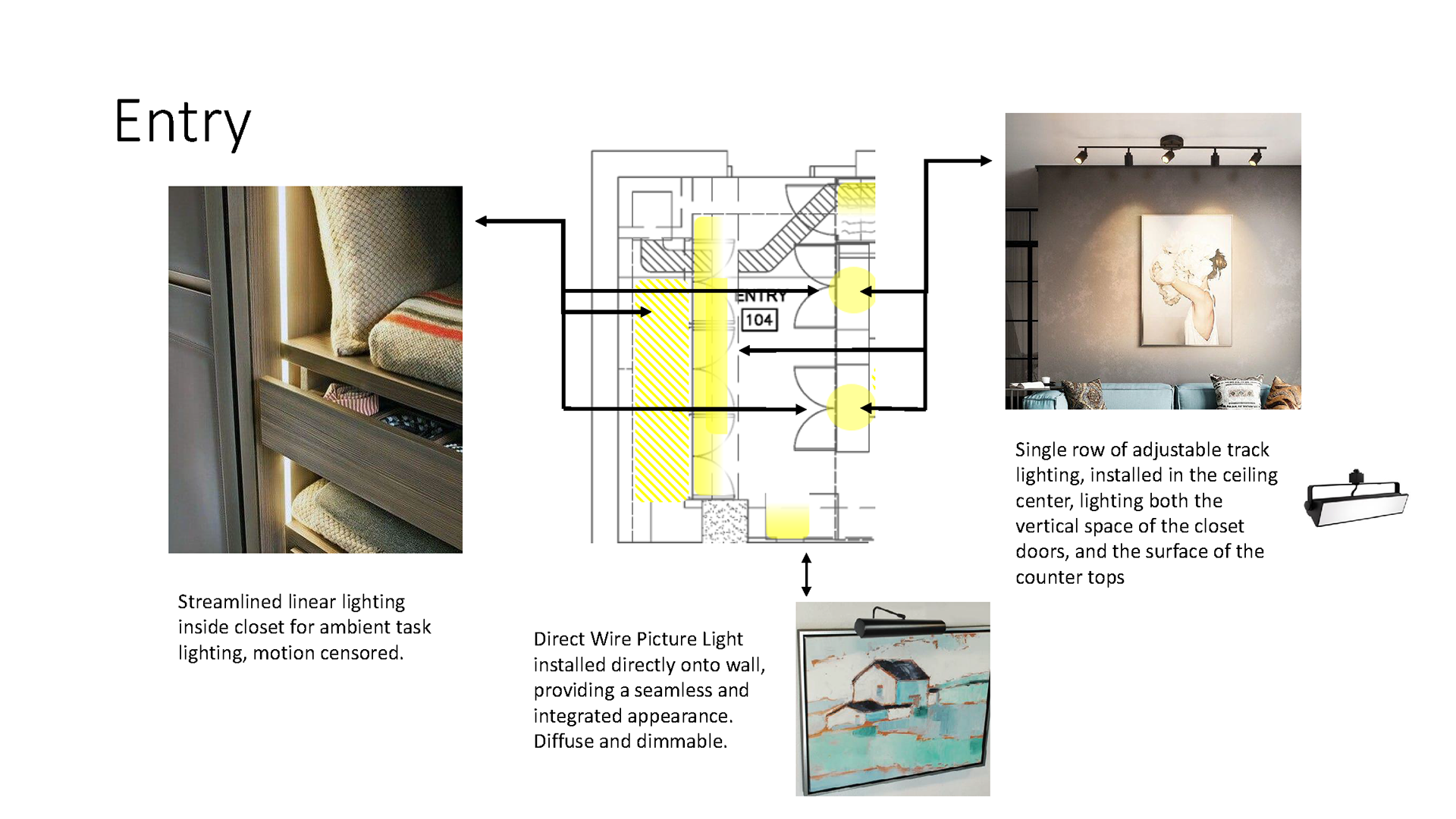 Entry

ENTRY
104

Streamlined linear lighting inside closet for ambient task lighting, motion censored.

Direct Wire Picture Light installed directly onto wall, providing a seamless and integrated appearance. Diffuse and dimmable.

Single row of adjustable track lighting, installed in the ceiling center, lighting both the vertical space of the closet doors, and the surface of the counter tops