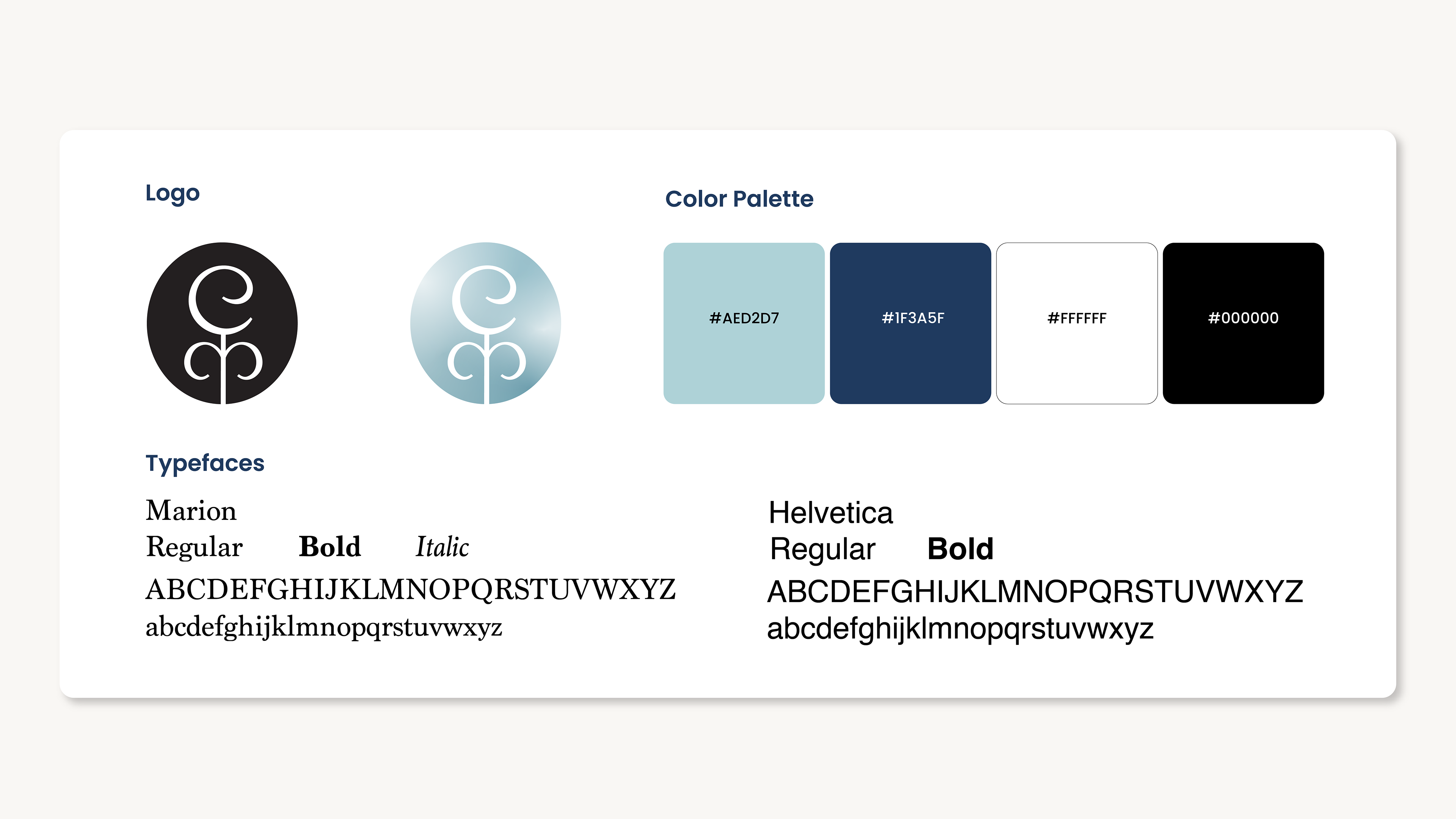 Logo

Color Palette

#AED2D7

#1F3A5F

#FFFFFF

#000000

Typefaces

Marion

Regular Bold Italic

ABCDEFGHIJKLMNOPQRSTUVWXYZ

abcdefghijklmnopqrstuvwxyz

Helvetica

Regular Bold

ABCDEFGHIJKLMNOPQRSTUVWXYZ

abcdefghijklmnopqrstuvwxyz