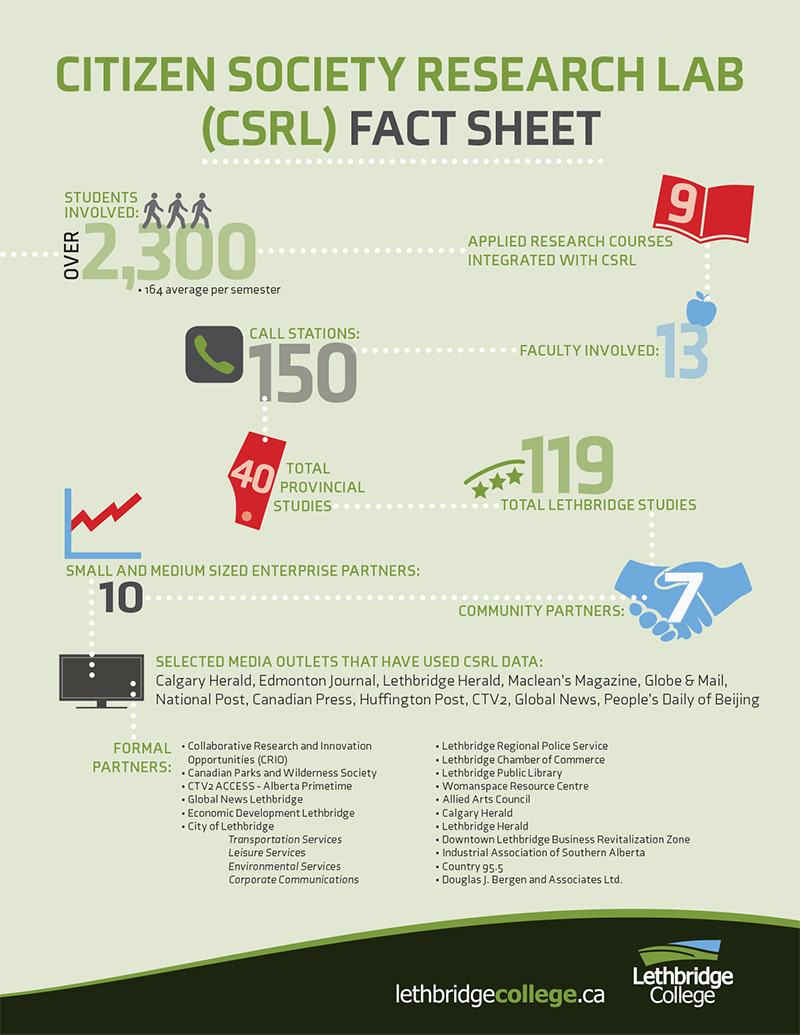 CITIZEN SOCIETY RESEARCH LAB (CSRL) FACT SHEET

STUDENTS INVOLVED:
OVER 2,300
• 164 average per semester

9
APPLIED RESEARCH COURSES INTEGRATED WITH CSRL

CALL STATIONS:
150

FACULTY INVOLVED: 13

40 TOTAL PROVINCIAL STUDIES

119 TOTAL LETHBRIDGE STUDIES

SMALL AND MEDIUM SIZED ENTERPRISE PARTNERS:
10

COMMUNITY PARTNERS: 7

SELECTED MEDIA OUTLETS THAT HAVE USED CSRL DATA:
Calgary Herald, Edmonton Journal, Lethbridge Herald, Maclean's Magazine, Globe & Mail, National Post, Canadian Press, Huffington Post, CTV2, Global News, People's Daily of Beijing

FORMAL PARTNERS:
• Collaborative Research and Innovation Opportunities (CRIO)
• Canadian Parks and Wilderness Society
• CTV2 ACCESS - Alberta Primetime
• Global News Lethbridge
• Economic Development Lethbridge
• City of Lethbridge
Transportation Services
Leisure Services
Environmental Services
Corporate Communications

• Lethbridge Regional Police Service
• Lethbridge Chamber of Commerce
• Lethbridge Public Library
• Womanspace Resource Centre
• Allied Arts Council
• Calgary Herald
• Lethbridge Herald
• Downtown Lethbridge Business Revitalization Zone
• Industrial Association of Southern Alberta
• Country 95.5
• Douglas J. Bergen and Associates Ltd.

lethbridgecollege.ca
Lethbridge College