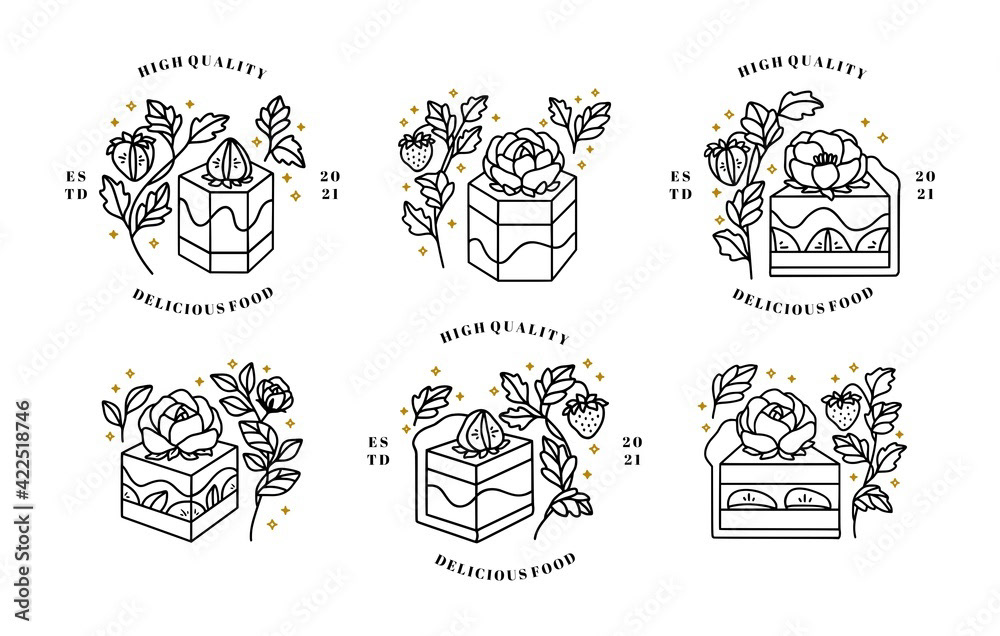 HIGH QUALITY
ES TD
20 21
DELICIOUS FOOD

HIGH QUALITY
ES TD
20 21
DELICIOUS FOOD

HIGH QUALITY
ES TD
20 21
DELICIOUS FOOD

Adobe Stock | #422518746