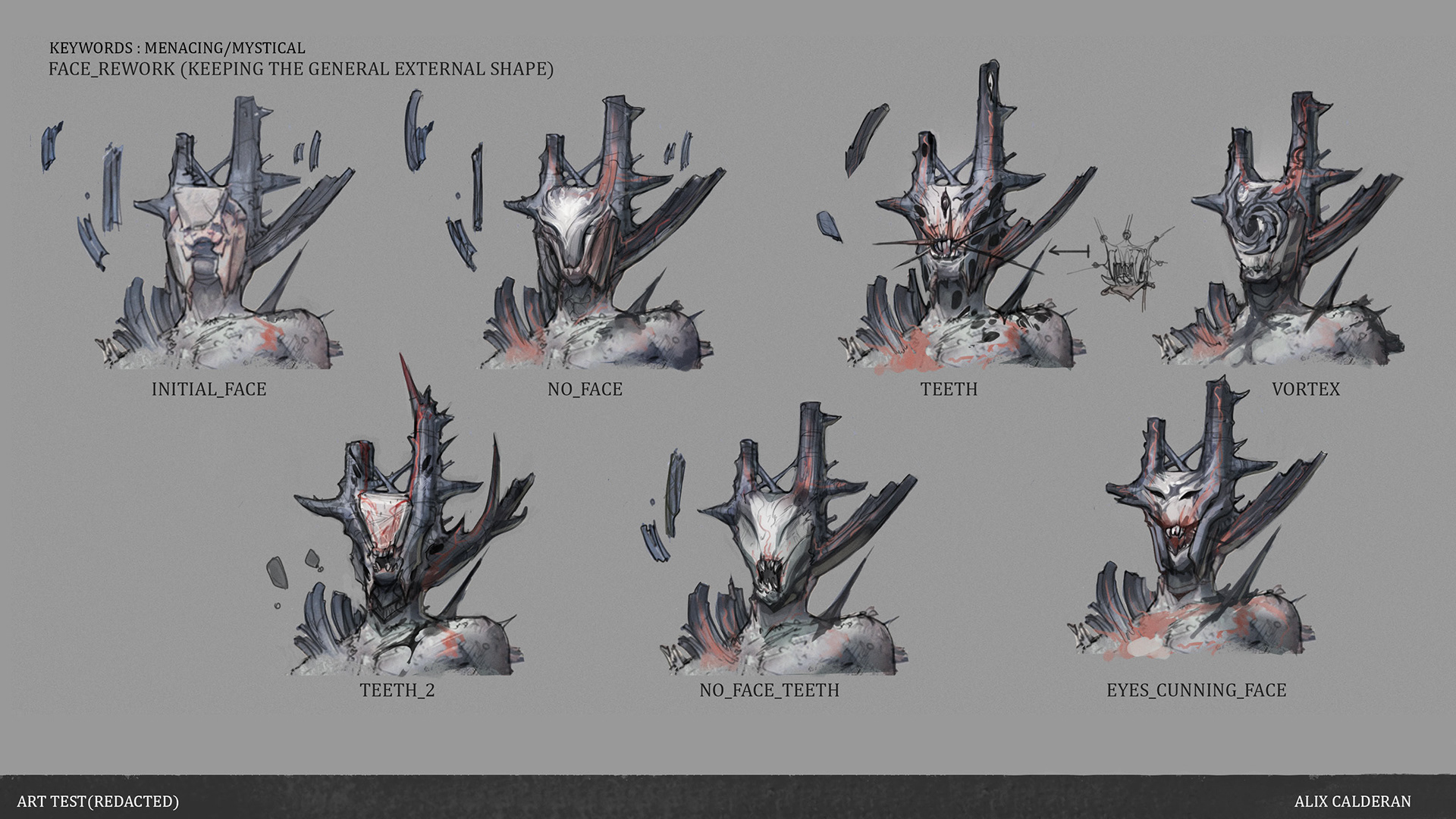 KEYWORDS : MENACING/MYSTICAL
FACE_REWORK (KEEPING THE GENERAL EXTERNAL SHAPE)

INITIAL_FACE

NO_FACE

TEETH

VORTEX

TEETH_2

NO_FACE_TEETH

EYES_CUNNING_FACE

ART TEST(REDACTED)

ALIX CALDERAN