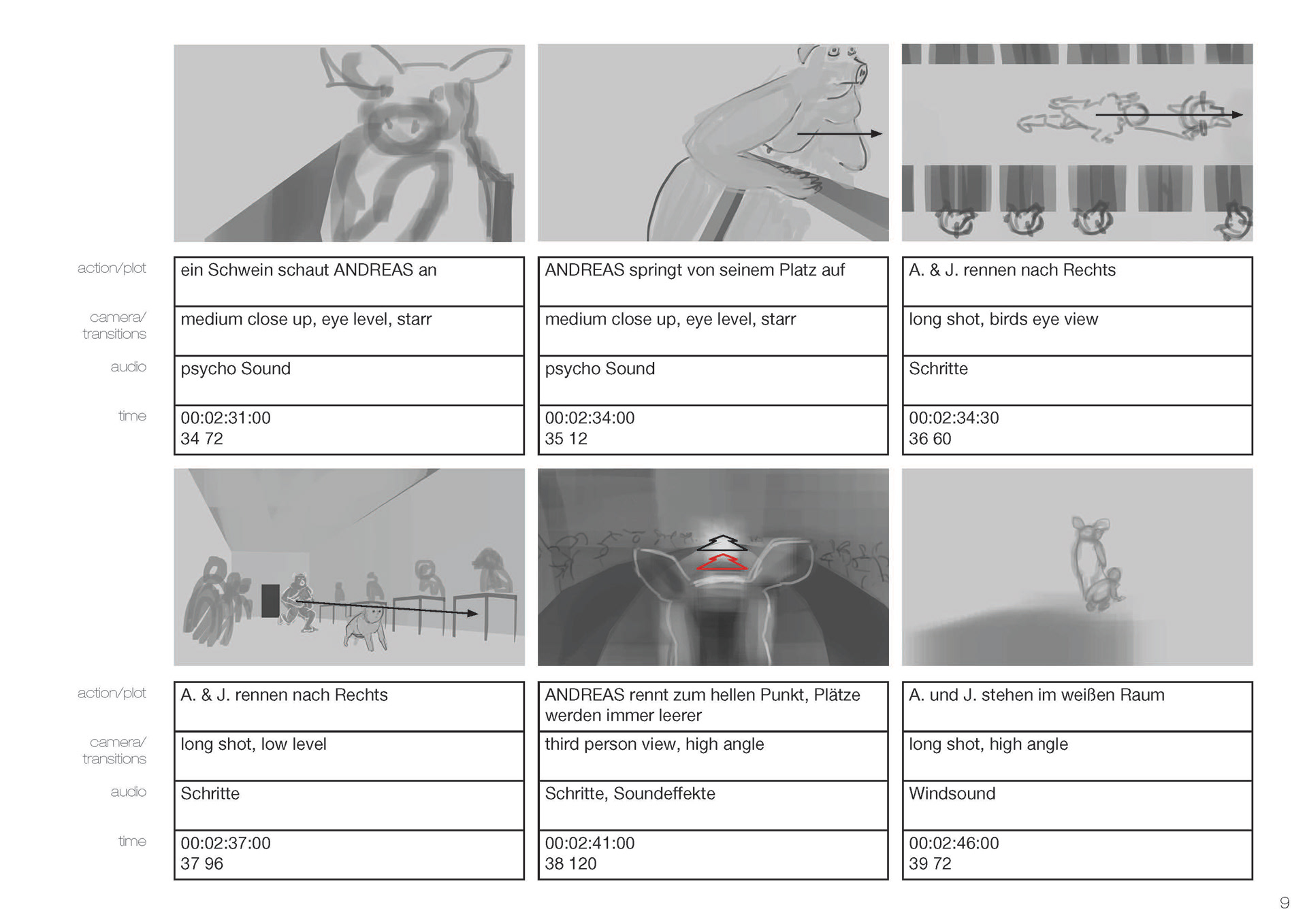 | | | | |
|---|---|---|---|
| action/plot | ein Schwein schaut ANDREAS an | ANDREAS springt von seinem Platz auf | A. & J. rennen nach Rechts |
| camera/ transitions | medium close up, eye level, starr | medium close up, eye level, starr | long shot, birds eye view |
| audio | psycho Sound | psycho Sound | Schritte |
| time | 00:02:31:00 34 72 | 00:02:34:00 35 12 | 00:02:34:30 36 60 |

| | | | |
|---|---|---|---|
| action/plot | A. & J. rennen nach Rechts | ANDREAS rennt zum hellen Punkt, Plätze werden immer leerer | A. und J. stehen im weißen Raum |
| camera/ transitions | long shot, low level | third person view, high angle | long shot, high angle |
| audio | Schritte | Schritte, Soundeffekte | Windsound |
| time | 00:02:37:00 37 96 | 00:02:41:00 38 120 | 00:02:46:00 39 72 |

9