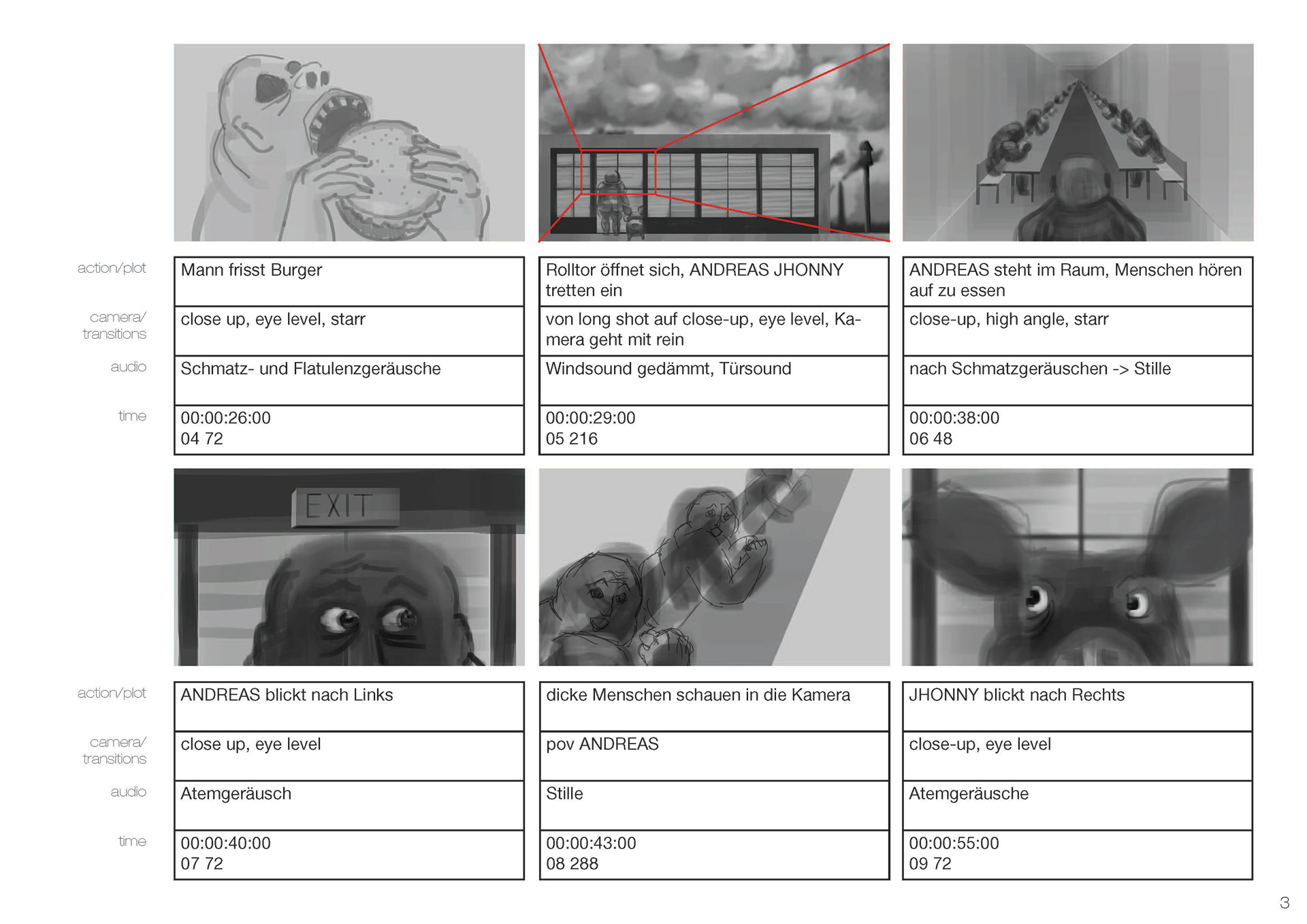 | | | | |
|---|---|---|---|
| action/plot | Mann frisst Burger | Rolltor öffnet sich, ANDREAS JHONNY tretten ein | ANDREAS steht im Raum, Menschen hören auf zu essen |
| camera/ transitions | close up, eye level, starr | von long shot auf close-up, eye level, Kamera geht mit rein | close-up, high angle, starr |
| audio | Schmatz- und Flatulenzgeräusche | Windsound gedämmt, Türsound | nach Schmatzgeräuschen -> Stille |
| time | 00:00:26:00 04 72 | 00:00:29:00 05 216 | 00:00:38:00 06 48 |

EXIT

| | | | |
|---|---|---|---|
| action/plot | ANDREAS blickt nach Links | dicke Menschen schauen in die Kamera | JHONNY blickt nach Rechts |
| camera/ transitions | close up, eye level | pov ANDREAS | close-up, eye level |
| audio | Atemgeräusch | Stille | Atemgeräusche |
| time | 00:00:40:00 07 72 | 00:00:43:00 08 288 | 00:00:55:00 09 72 |

3