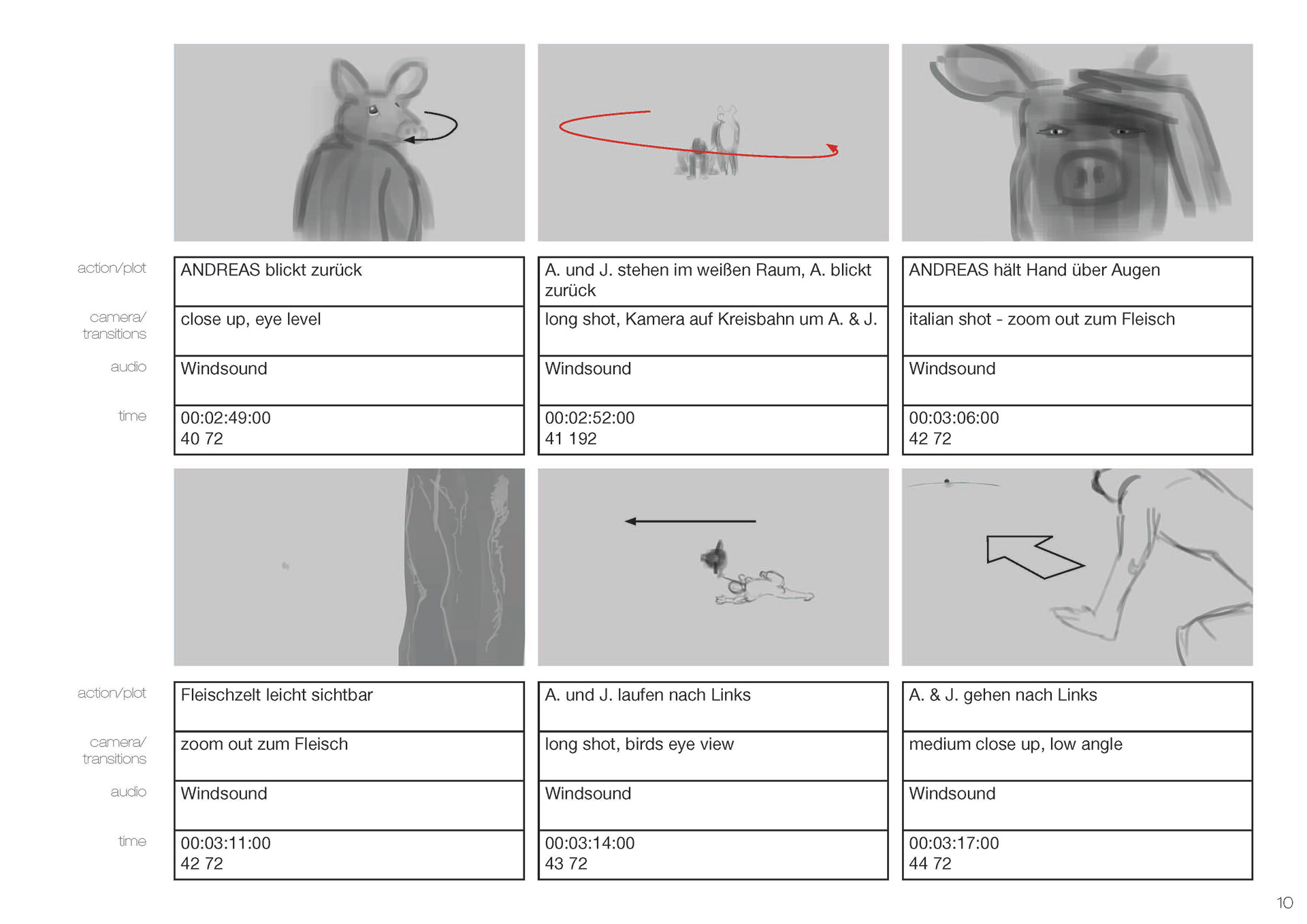 | | | | |
|---|---|---|---|
| action/plot | ANDREAS blickt zurück | A. und J. stehen im weißen Raum, A. blickt zurück | ANDREAS hält Hand über Augen |
| camera/ transitions | close up, eye level | long shot, Kamera auf Kreisbahn um A. & J. | italian shot - zoom out zum Fleisch |
| audio | Windsound | Windsound | Windsound |
| time | 00:02:49:00 40 72 | 00:02:52:00 41 192 | 00:03:06:00 42 72 |

| | | | |
|---|---|---|---|
| action/plot | Fleischzelt leicht sichtbar | A. und J. laufen nach Links | A. & J. gehen nach Links |
| camera/ transitions | zoom out zum Fleisch | long shot, birds eye view | medium close up, low angle |
| audio | Windsound | Windsound | Windsound |
| time | 00:03:11:00 42 72 | 00:03:14:00 43 72 | 00:03:17:00 44 72 |

10