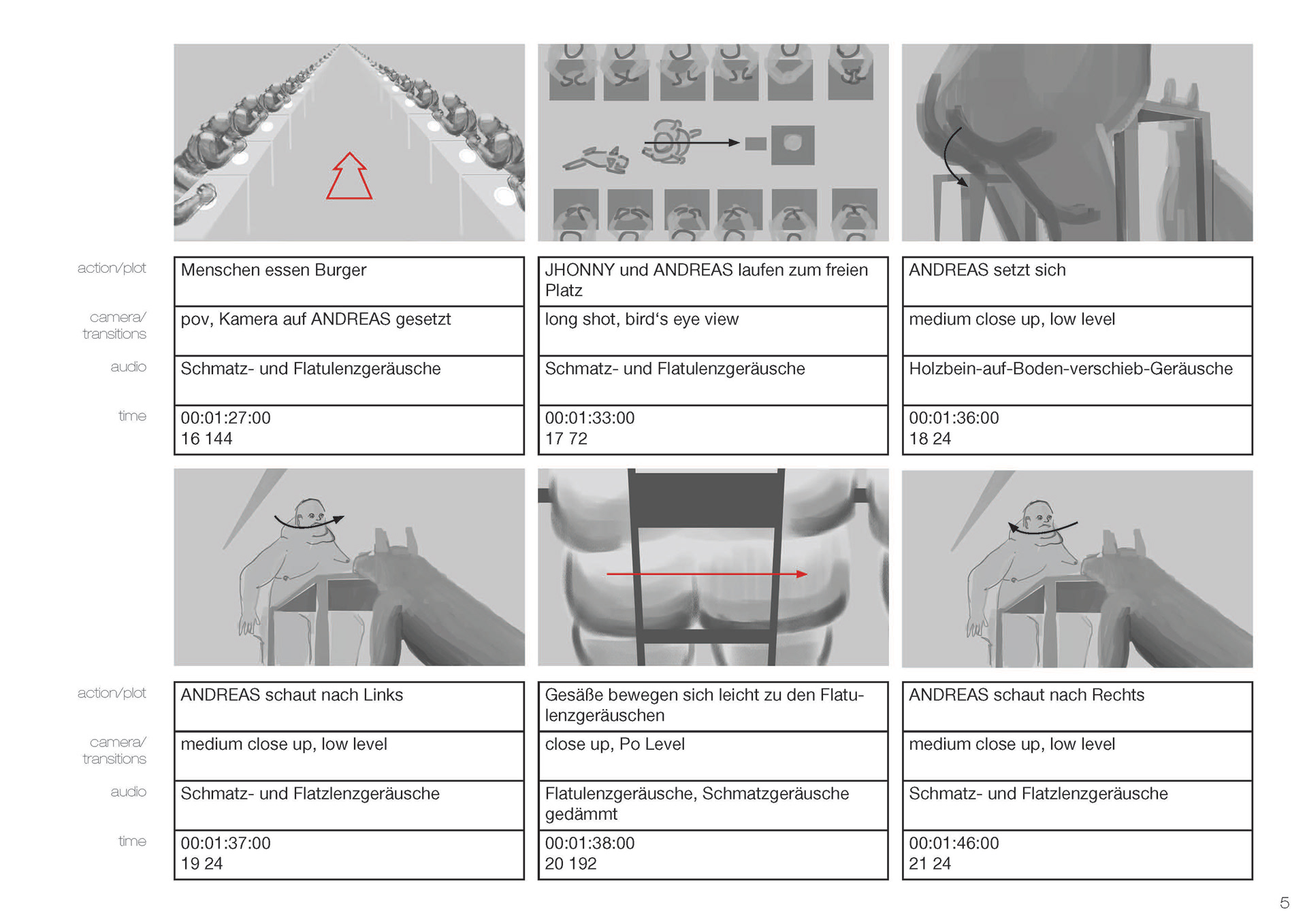 | | | | |
|---|---|---|---|
| action/plot | Menschen essen Burger | JHONNY und ANDREAS laufen zum freien Platz | ANDREAS setzt sich |
| camera/ transitions | pov, Kamera auf ANDREAS gesetzt | long shot, bird's eye view | medium close up, low level |
| audio | Schmatz- und Flatulenzgeräusche | Schmatz- und Flatulenzgeräusche | Holzbein-auf-Boden-verschieb-Geräusche |
| time | 00:01:27:00 16 144 | 00:01:33:00 17 72 | 00:01:36:00 18 24 |

| | | | |
|---|---|---|---|
| action/plot | ANDREAS schaut nach Links | Gesäße bewegen sich leicht zu den Flatulenzgeräuschen | ANDREAS schaut nach Rechts |
| camera/ transitions | medium close up, low level | close up, Po Level | medium close up, low level |
| audio | Schmatz- und Flatzlenzgeräusche | Flatulenzgeräusche, Schmatzgeräusche gedämmt | Schmatz- und Flatzlenzgeräusche |
| time | 00:01:37:00 19 24 | 00:01:38:00 20 192 | 00:01:46:00 21 24 |

5