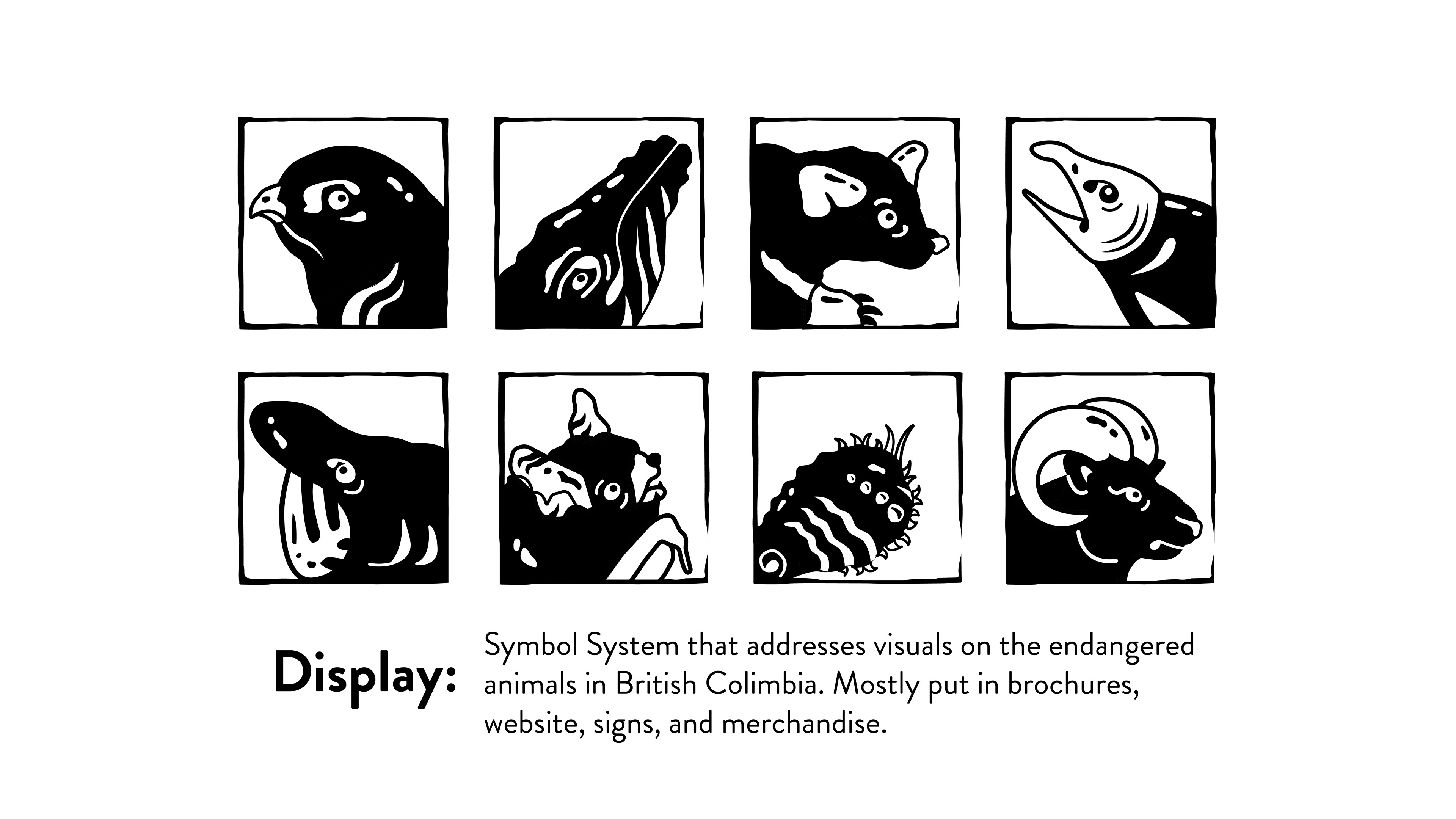 Display:

Symbol System that addresses visuals on the endangered animals in British Colimbia. Mostly put in brochures, website, signs, and merchandise.