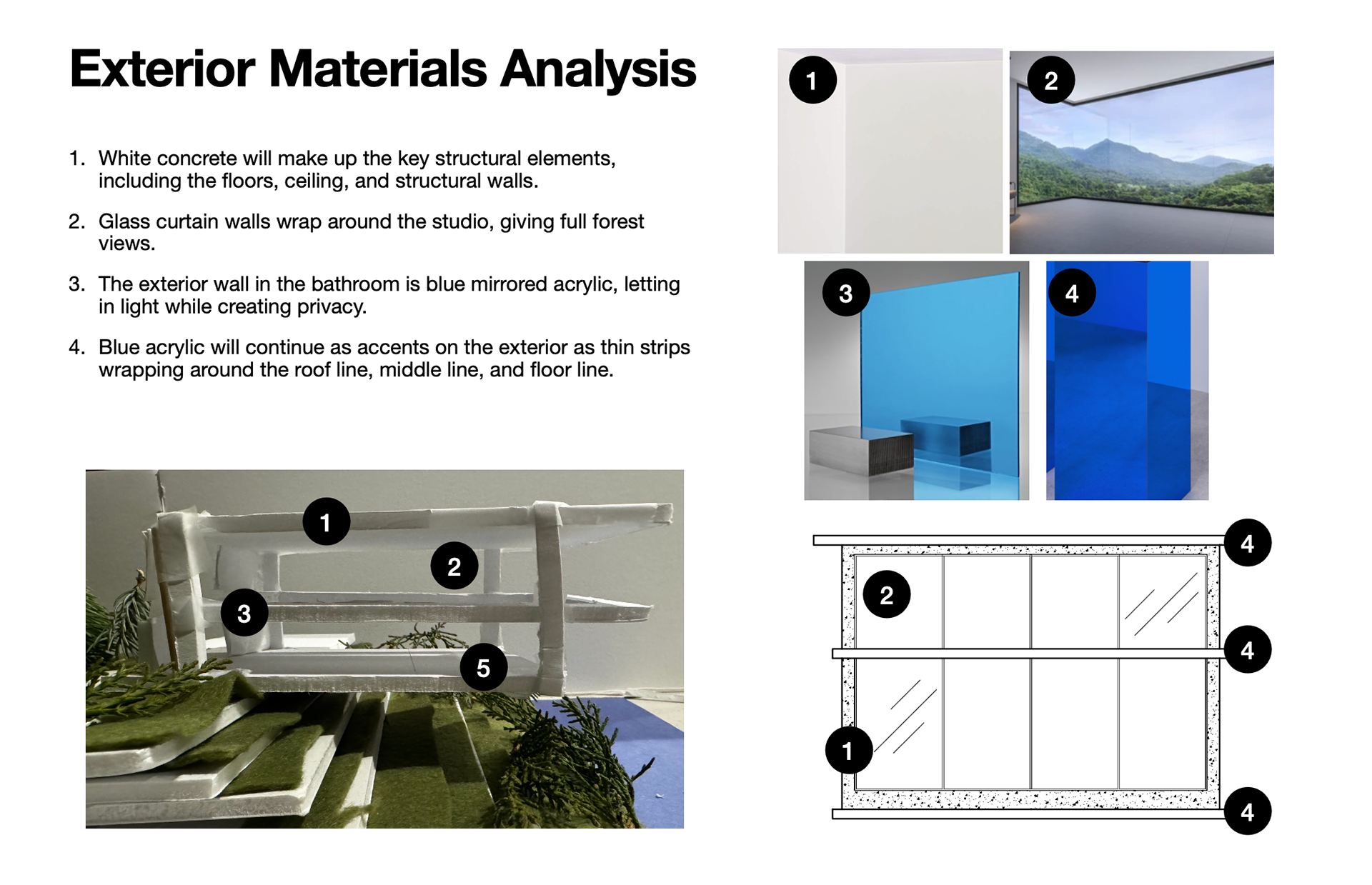 Exterior Materials Analysis

1. White concrete will make up the key structural elements, including the floors, ceiling, and structural walls.

2. Glass curtain walls wrap around the studio, giving full forest views.

3. The exterior wall in the bathroom is blue mirrored acrylic, letting in light while creating privacy.

4. Blue acrylic will continue as accents on the exterior as thin strips wrapping around the roof line, middle line, and floor line.

1

2

3

4

1

2

3

5

4

2

4

1

4