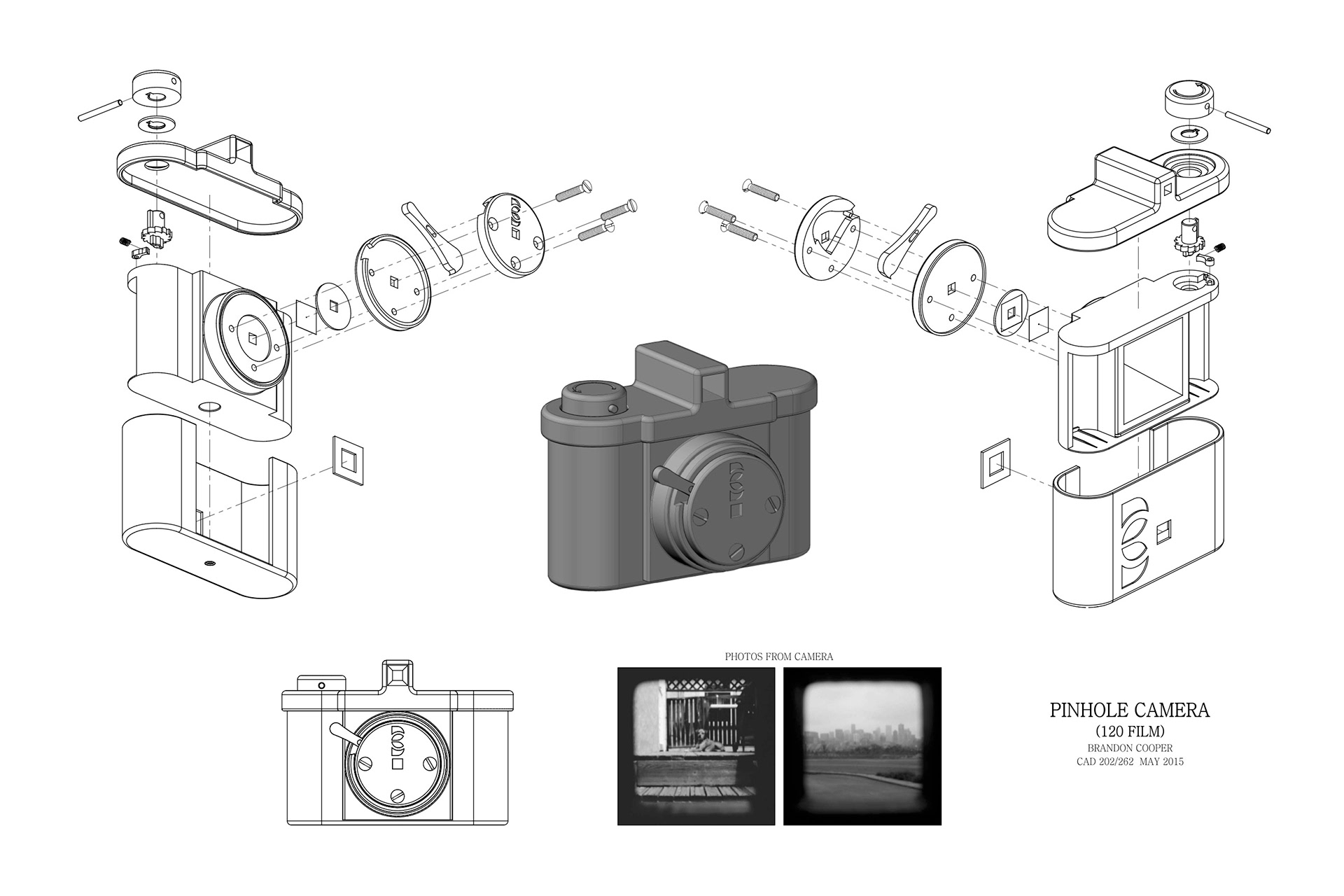 PHOTOS FROM CAMERA

PINHOLE CAMERA
(120 FILM)
BRANDON COOPER
CAD 202/262 MAY 2015