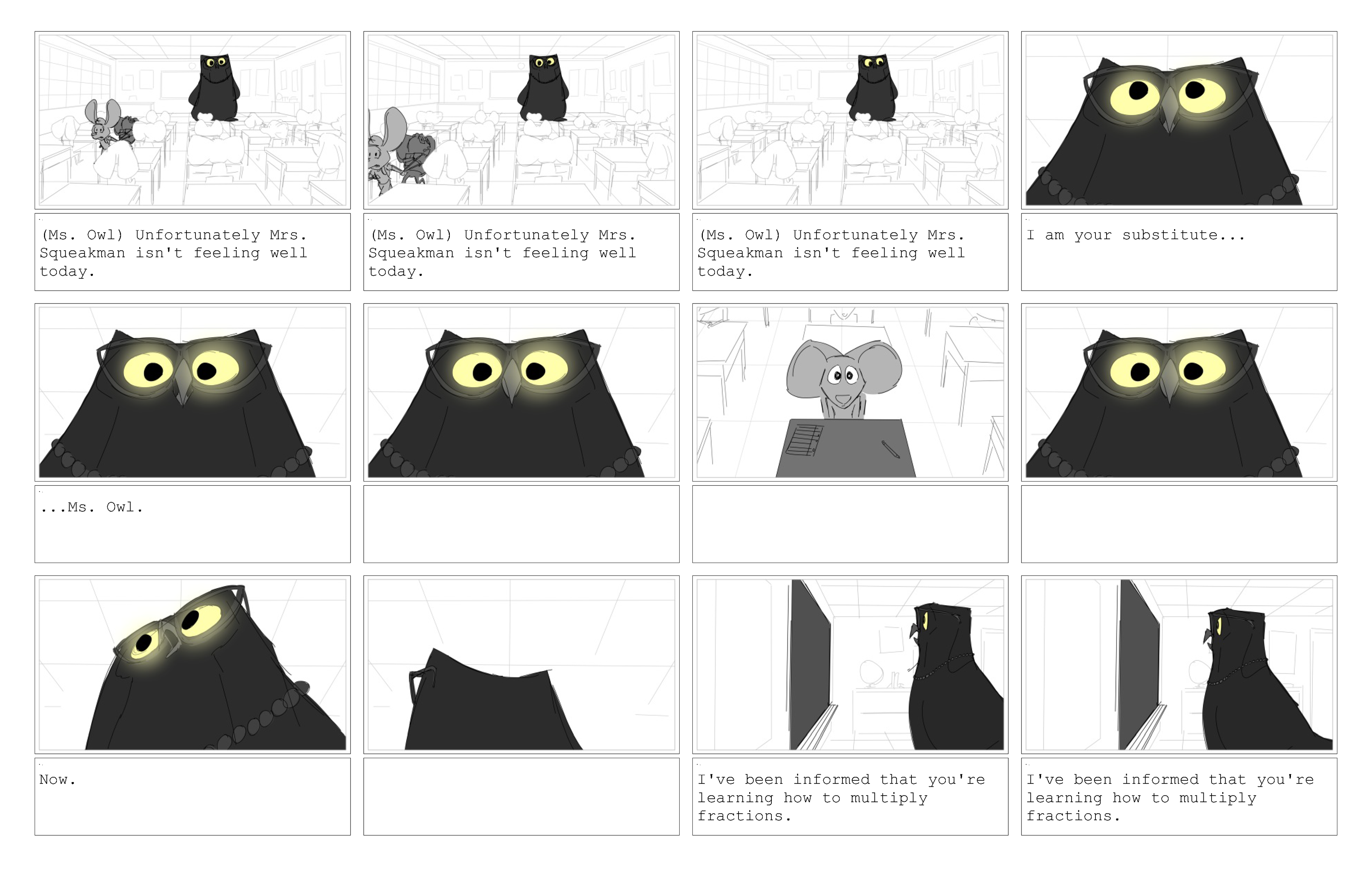 (Ms. Owl) Unfortunately Mrs. Squeakman isn't feeling well today.

(Ms. Owl) Unfortunately Mrs. Squeakman isn't feeling well today.

(Ms. Owl) Unfortunately Mrs. Squeakman isn't feeling well today.

I am your substitute...

...Ms. Owl.

Now.

I've been informed that you're learning how to multiply fractions.

I've been informed that you're learning how to multiply fractions.