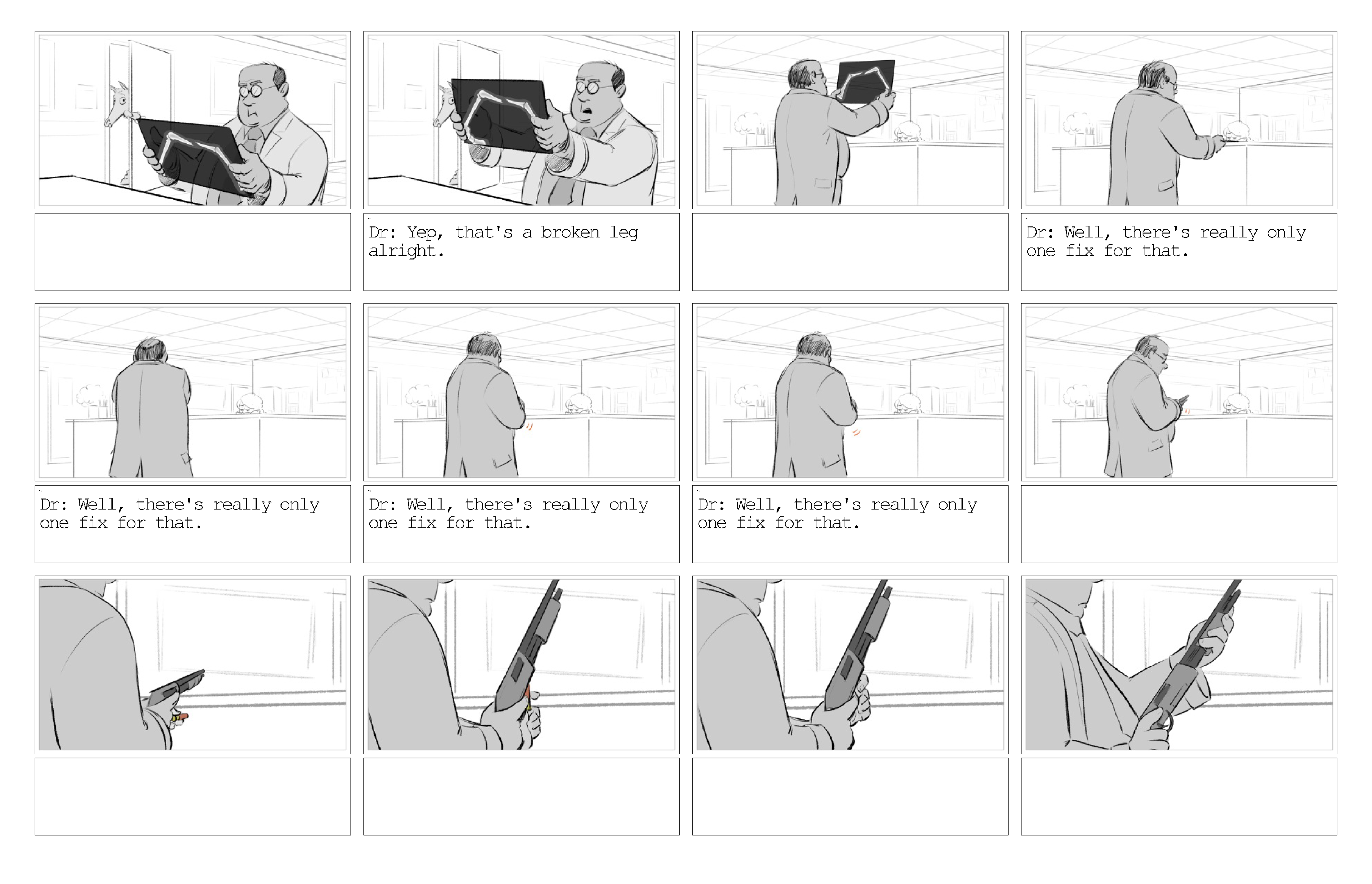 Dr: Yep, that's a broken leg alright.

Dr: Well, there's really only one fix for that.

Dr: Well, there's really only one fix for that.

Dr: Well, there's really only one fix for that.

Dr: Well, there's really only one fix for that.