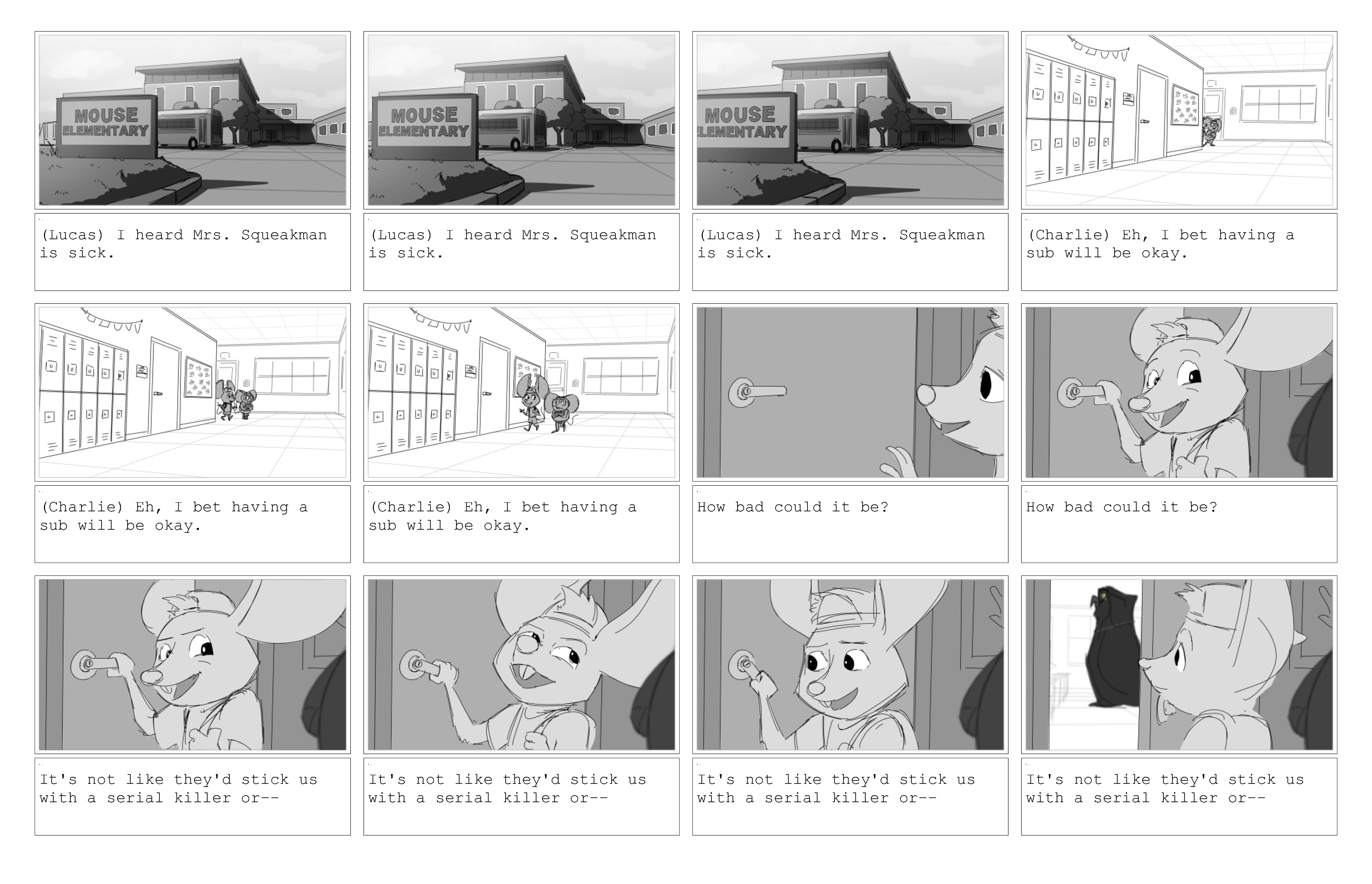 MOUSE ELEMENTARY

(Lucas) I heard Mrs. Squeakman is sick.

MOUSE ELEMENTARY

(Lucas) I heard Mrs. Squeakman is sick.

MOUSE ELEMENTARY

(Lucas) I heard Mrs. Squeakman is sick.

(Charlie) Eh, I bet having a sub will be okay.

(Charlie) Eh, I bet having a sub will be okay.

(Charlie) Eh, I bet having a sub will be okay.

How bad could it be?

How bad could it be?

It's not like they'd stick us with a serial killer or--

It's not like they'd stick us with a serial killer or--

It's not like they'd stick us with a serial killer or--

It's not like they'd stick us with a serial killer or--