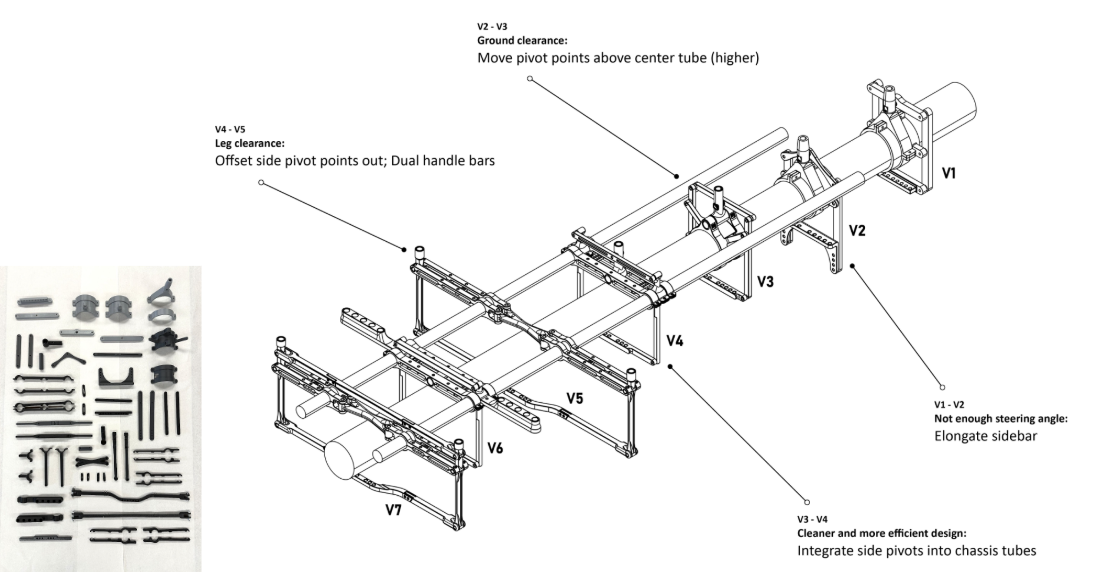 V2 - V3
Ground clearance:
Move pivot points above center tube (higher)

V4 - V5
Leg clearance:
Offset side pivot points out; Dual handle bars

V1

V2

V3

V4

V5

V6

V7

V1 - V2
Not enough steering angle:
Elongate sidebar

V3 - V4
Cleaner and more efficient design:
Integrate side pivots into chassis tubes