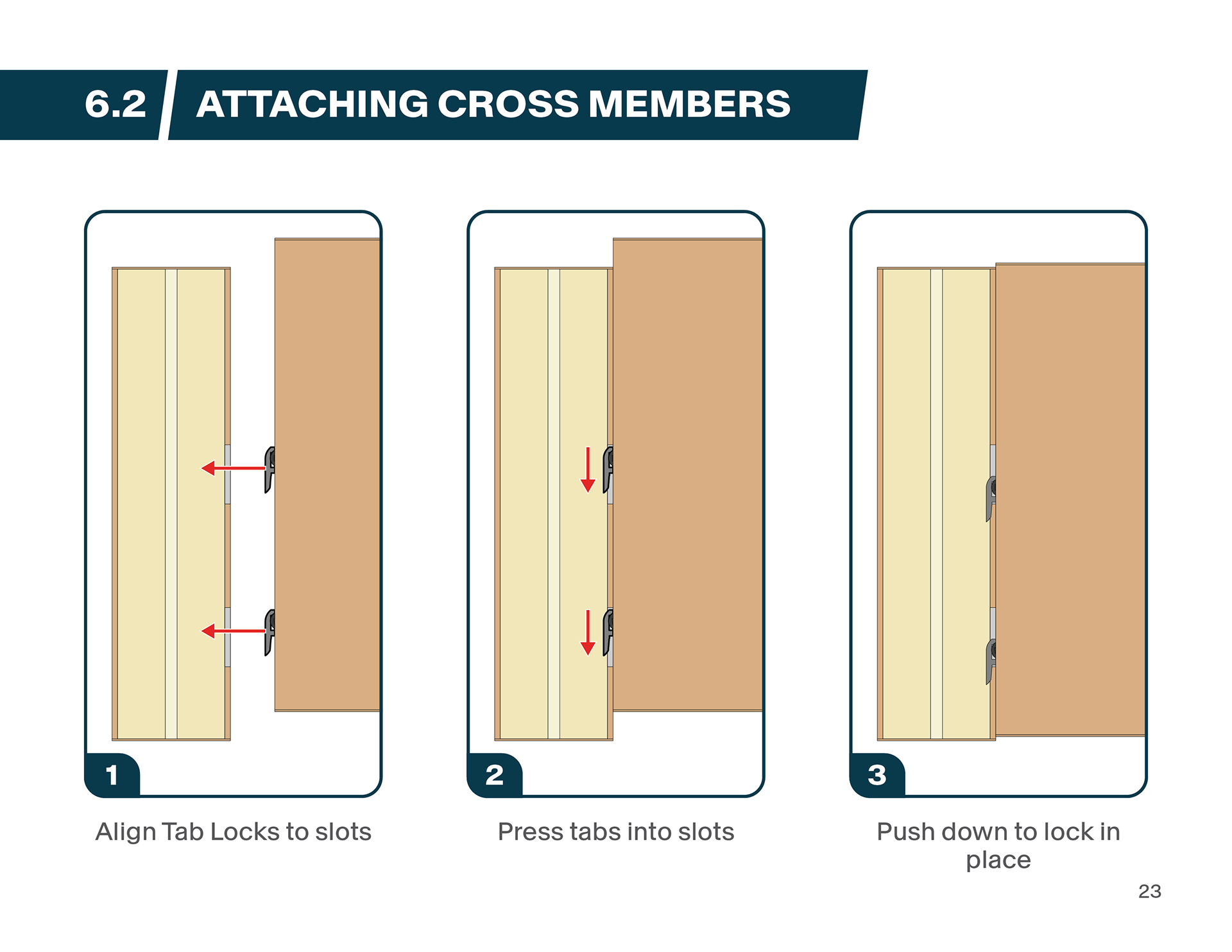 6.2 ATTACHING CROSS MEMBERS

1

Align Tab Locks to slots

2

Press tabs into slots

3

Push down to lock in place

23