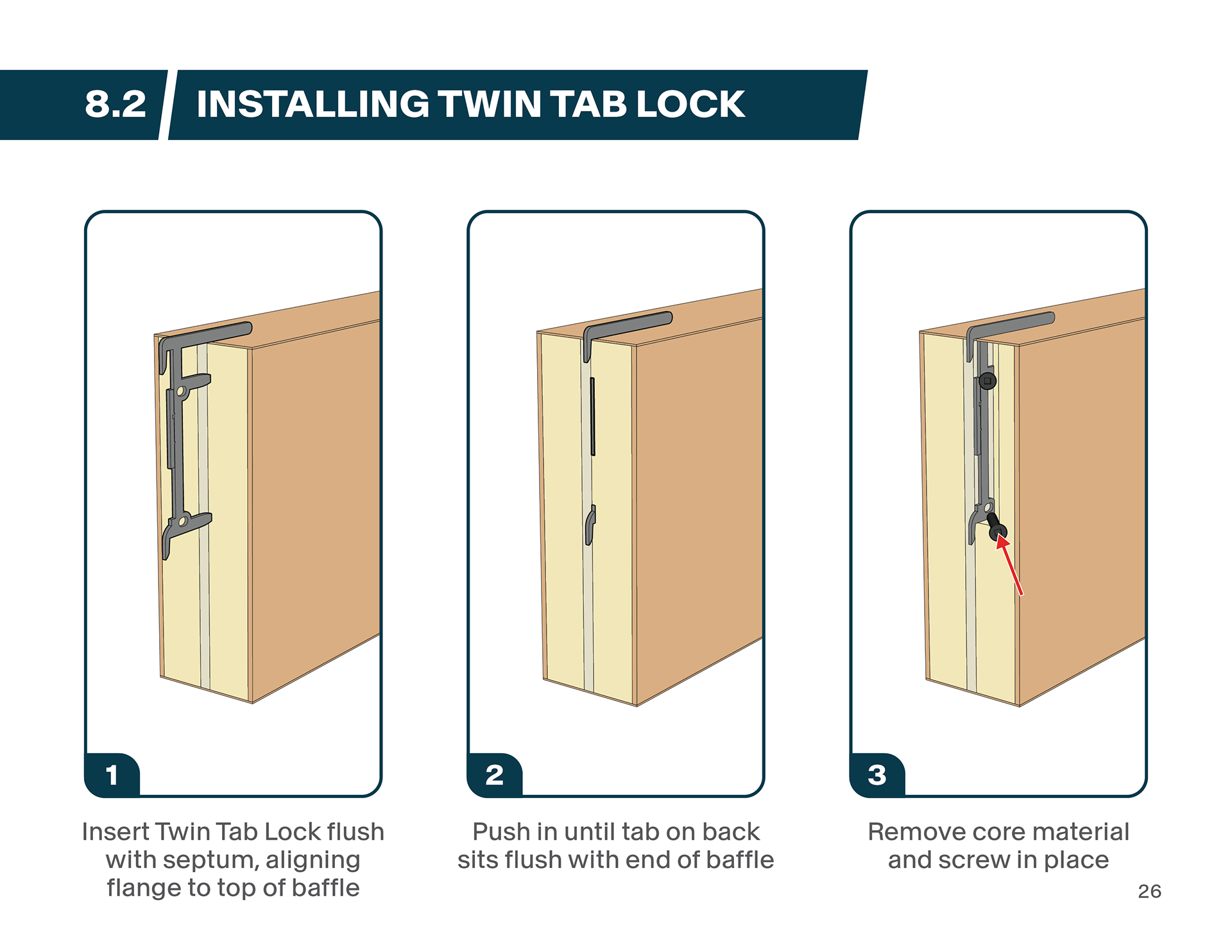 8.2 INSTALLING TWIN TAB LOCK

1

Insert Twin Tab Lock flush with septum, aligning flange to top of baffle

2

Push in until tab on back sits flush with end of baffle

3

Remove core material and screw in place

26