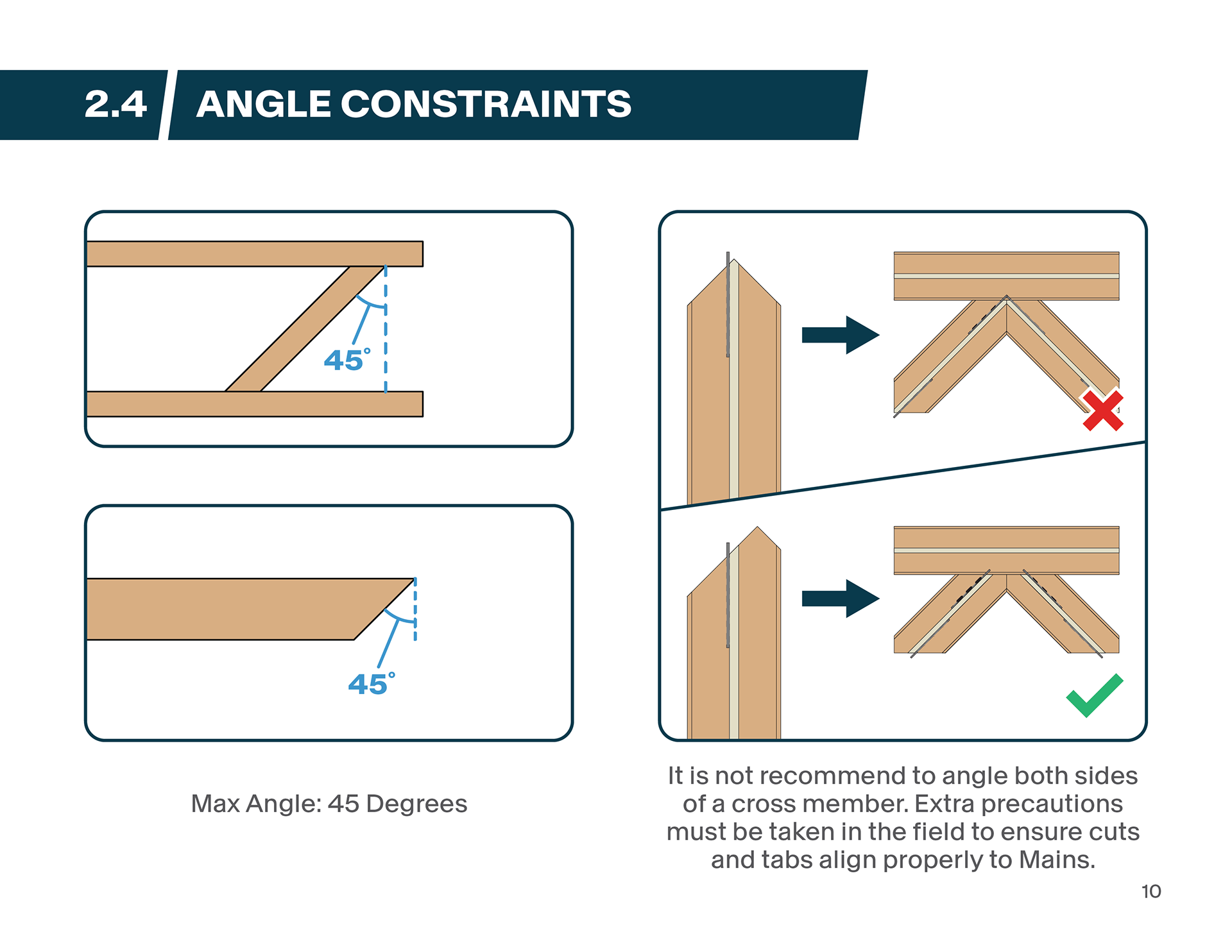 2.4 ANGLE CONSTRAINTS

45°

45°

Max Angle: 45 Degrees

It is not recommend to angle both sides of a cross member. Extra precautions must be taken in the field to ensure cuts and tabs align properly to Mains.

10